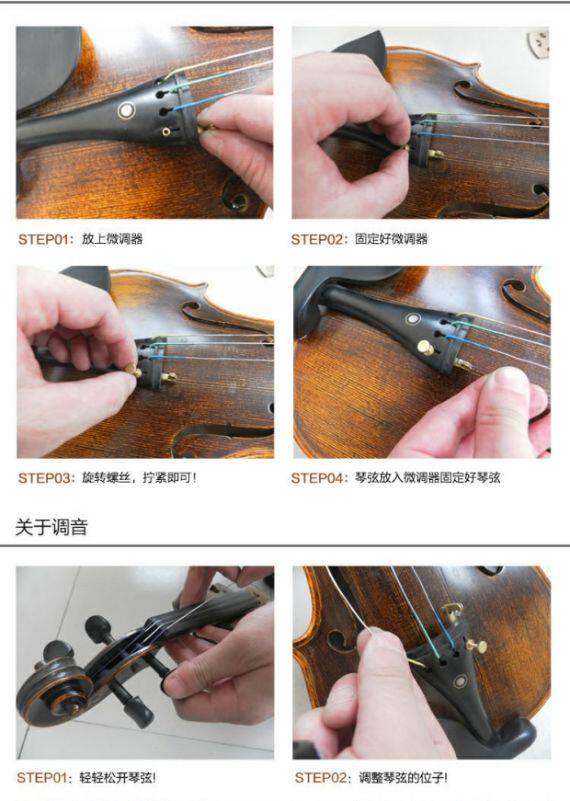 STEP01：放上微调器

STEP02：固定好微调器

STEP03：旋转螺丝，拧紧即可！

STEP04：琴弦放入微调器固定好琴弦

关于调音

STEP01：轻轻松开琴弦！

STEP02：调整琴弦的位子！