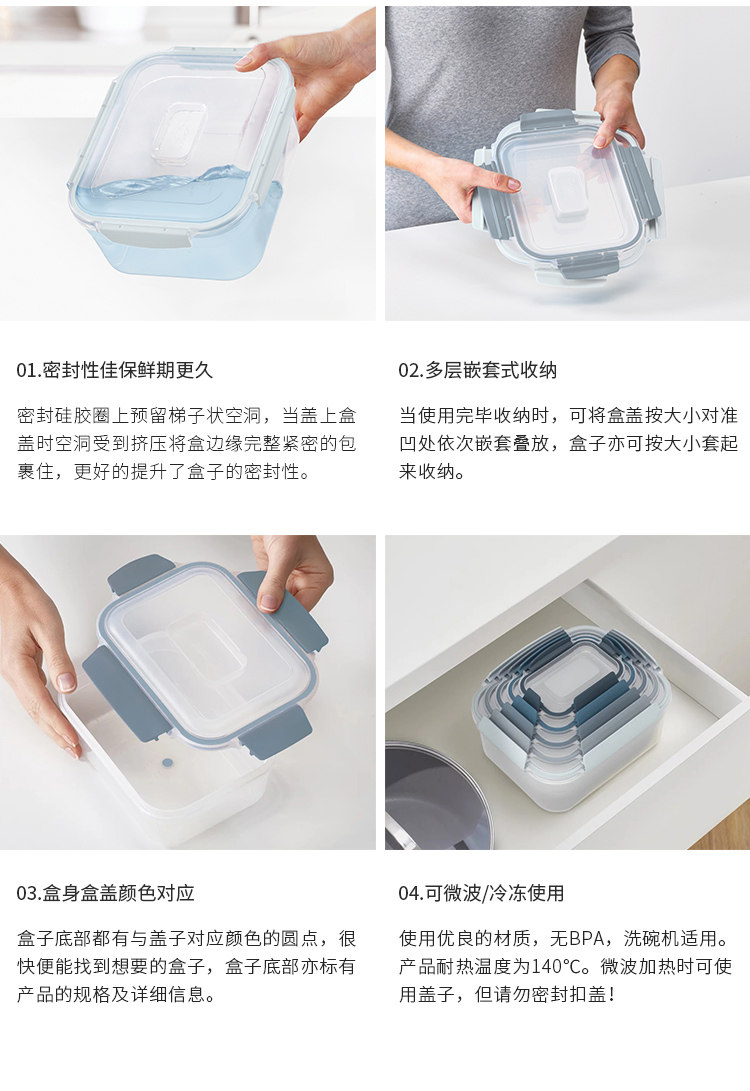 01.密封性佳保鲜期更久

密封硅胶圈上预留梯子状空洞，当盖上盒盖时空洞受到挤压将盒边缘完整紧密的包裹住，更好的提升了盒子的密封性。

02.多层嵌套式收纳

当使用完毕收纳时，可将盒盖按大小对准凹处依次嵌套叠放，盒子亦可按大小套起来收纳。

03.盒身盒盖颜色对应

盒子底部都有与盖子对应颜色的圆点，很快便能找到想要的盒子，盒子底部亦标有产品的规格及详细信息。

04.可微波/冷冻使用

使用优良的材质，无BPA，洗碗机适用。产品耐热温度为140°C。微波加热时可使用盖子，但请勿密封扣盖！