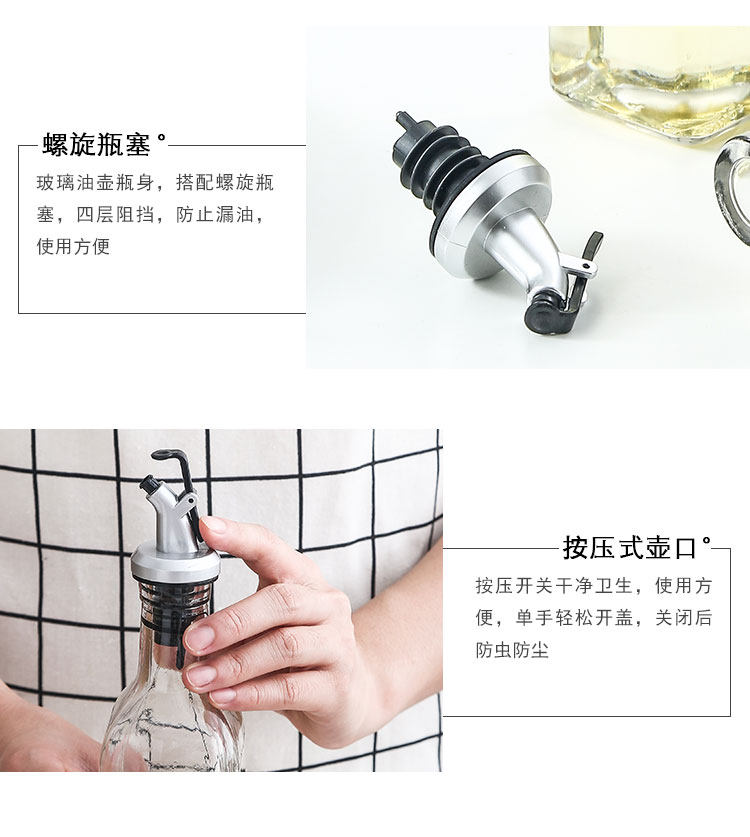 螺旋瓶塞°

玻璃油壶瓶身，搭配螺旋瓶塞，四层阻挡，防止漏油，使用方便

按压式壶口°

按压开关干净卫生，使用方便，单手轻松开盖，关闭后防虫防尘