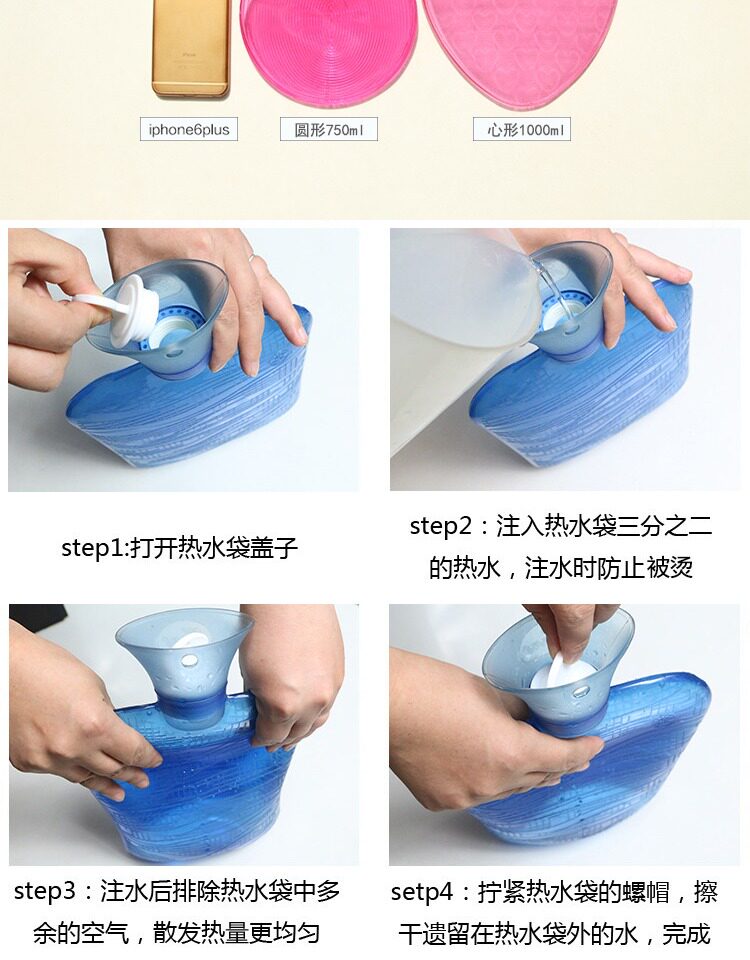 iphone6plus

圆形750ml

心形1000ml

step1:打开热水袋盖子

step2：注入热水袋三分之二的热水，注水时防止被烫

step3：注水后排除热水袋中多余的空气，散发热量更均匀

setp4：拧紧热水袋的螺帽，擦干遗留在热水袋外的水，完成