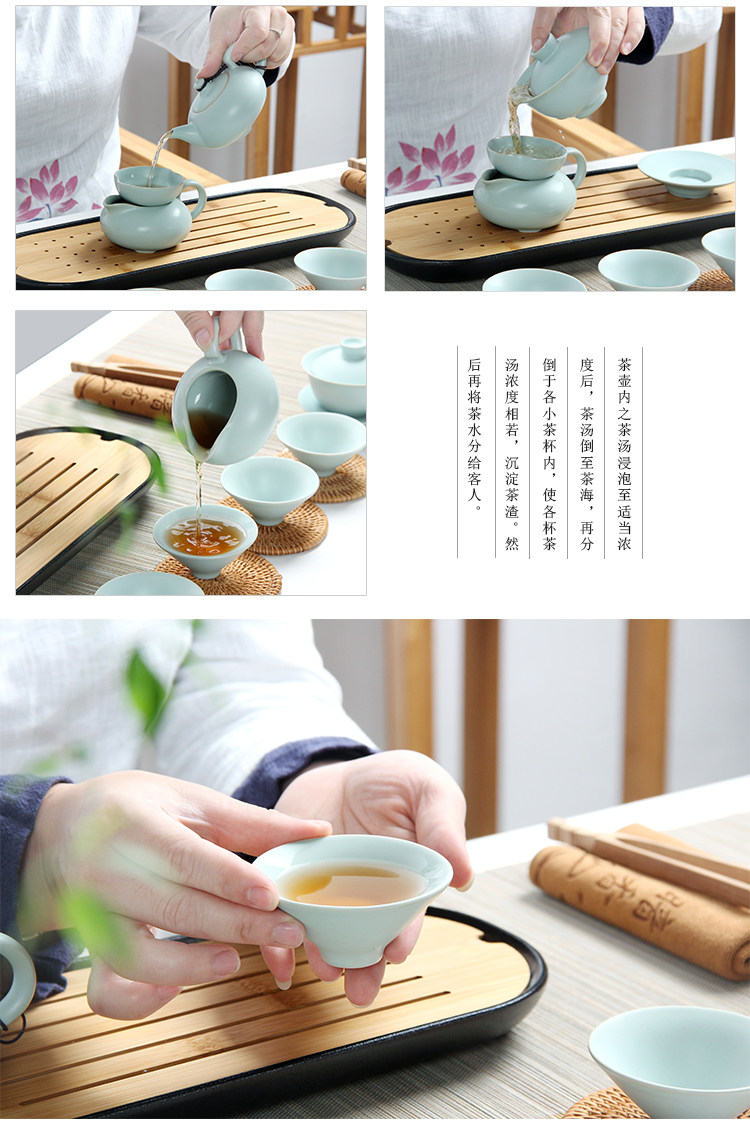 茶壶内之茶汤浸泡至适当浓度后，茶汤倒至茶海，再分倒于各小茶杯内，使各杯茶汤浓度相若，沉淀茶渣。然后再将茶水分给客人。