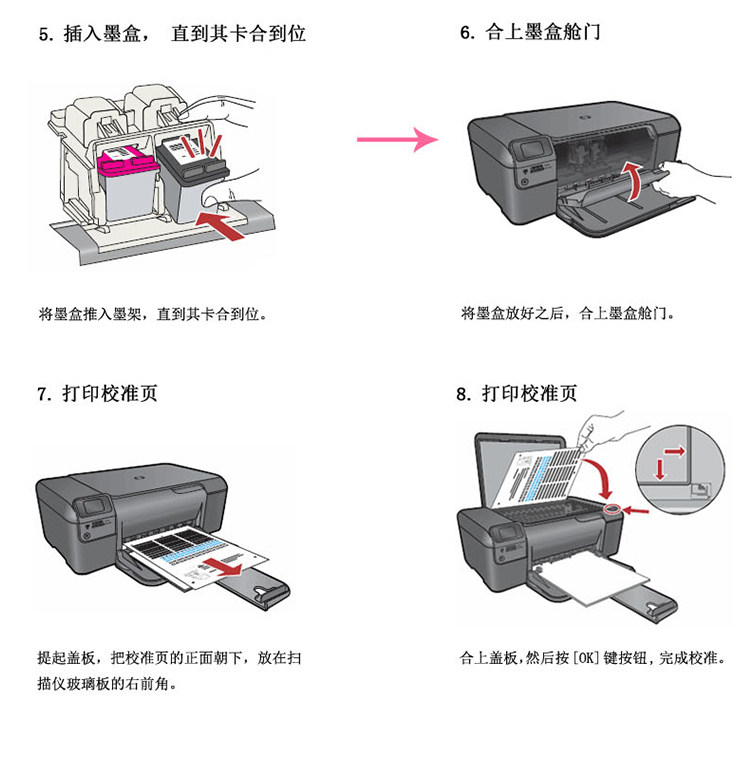 5. 插入墨盒， 直到其卡合到位

将墨盒推入墨架，直到其卡合到位。

6. 合上墨盒舱门

将墨盒放好之后，合上墨盒舱门。

7. 打印校准页

提起盖板，把校准页的正面朝下，放在扫描仪玻璃板的右前角。

8. 打印校准页

合上盖板，然后按[OK]键按钮，完成校准。