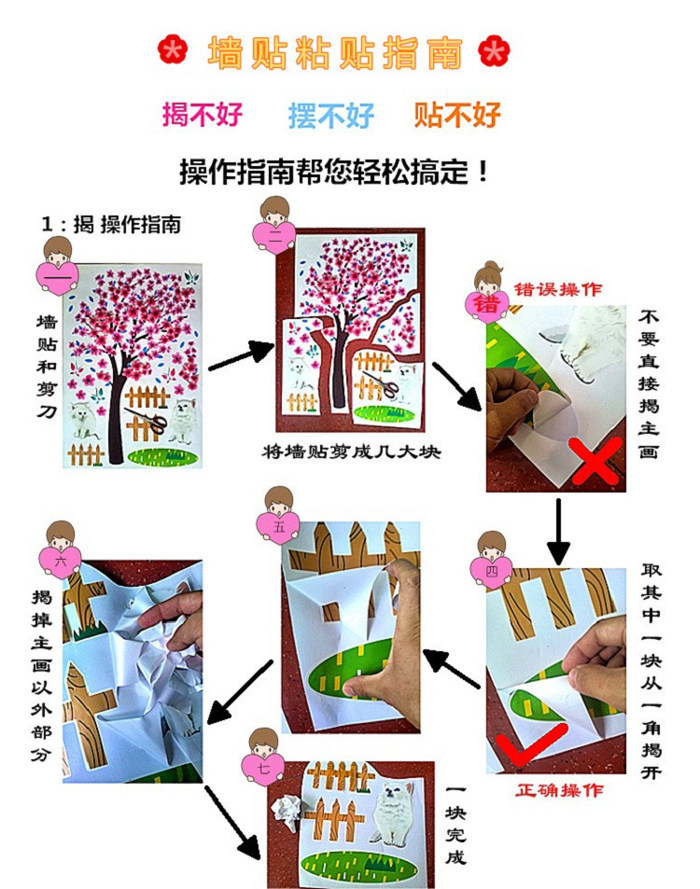 墙贴粘贴指南

揭不好　摆不好　贴不好

操作指南帮您轻松搞定！

1：揭 操作指南

一

墙贴和剪刀

二

将墙贴剪成几大块

错

错误操作

不要直接揭主画

四

取其中一块从一角揭开

正确操作

五

六

揭掉主画以外部分

七

一块完成