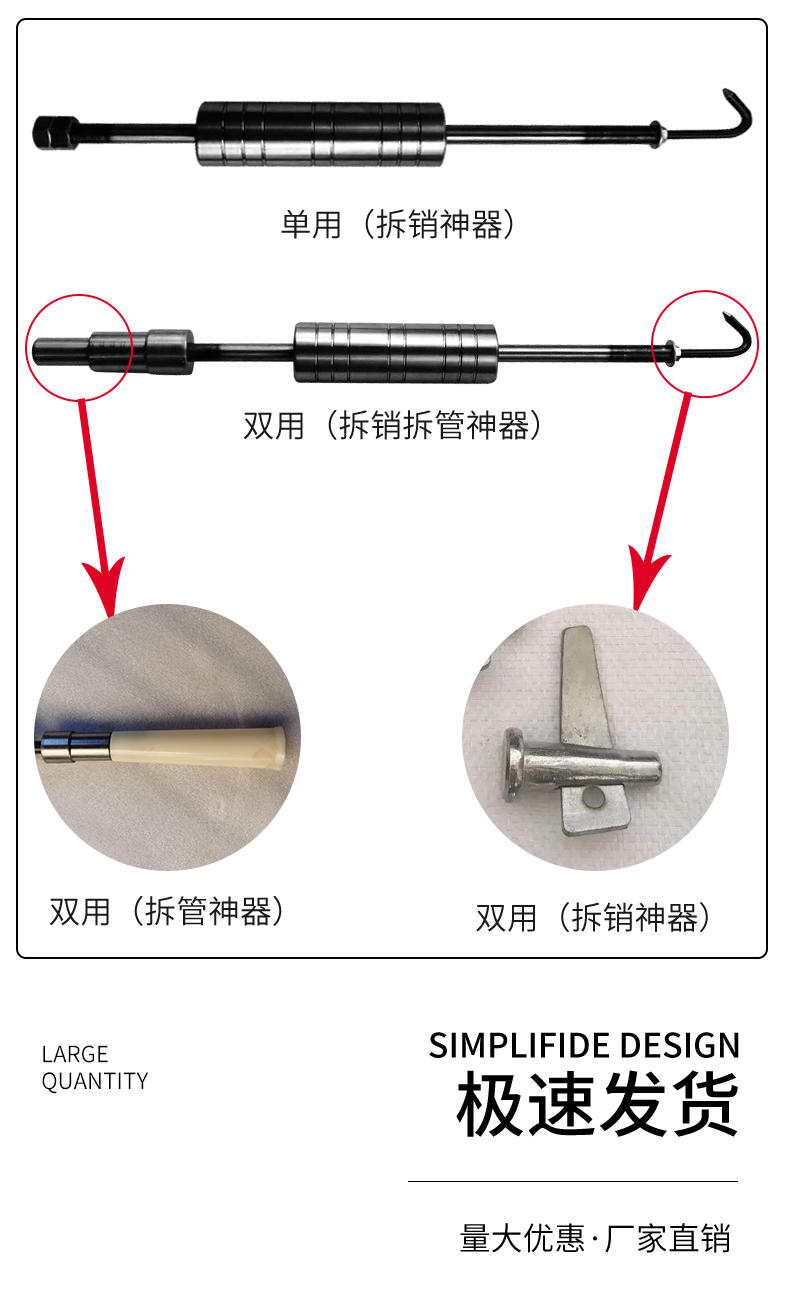 单用（拆销神器）

双用（拆销拆管神器）

双用（拆管神器）

双用（拆销神器）

LARGE QUANTITY

SIMPLIFIDE DESIGN

极速发货

量大优惠·厂家直销