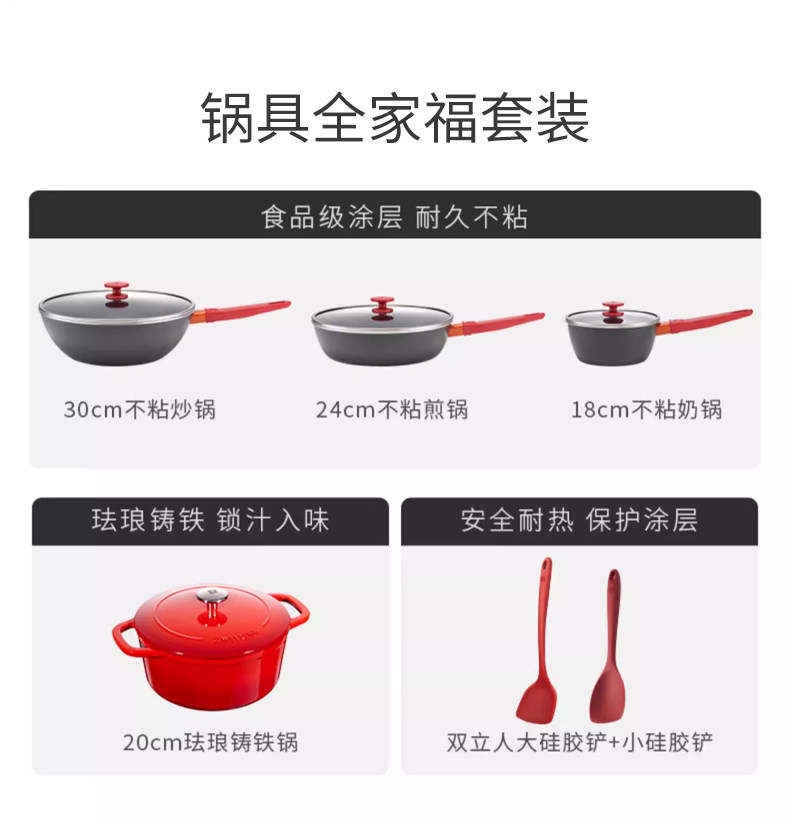 锅具全家福套装

食品级涂层 耐久不粘

30cm不粘炒锅

24cm不粘煎锅

18cm不粘奶锅

珐琅铸铁 锁汁入味

20cm珐琅铸铁锅

安全耐热 保护涂层

双立人大硅胶铲+小硅胶铲