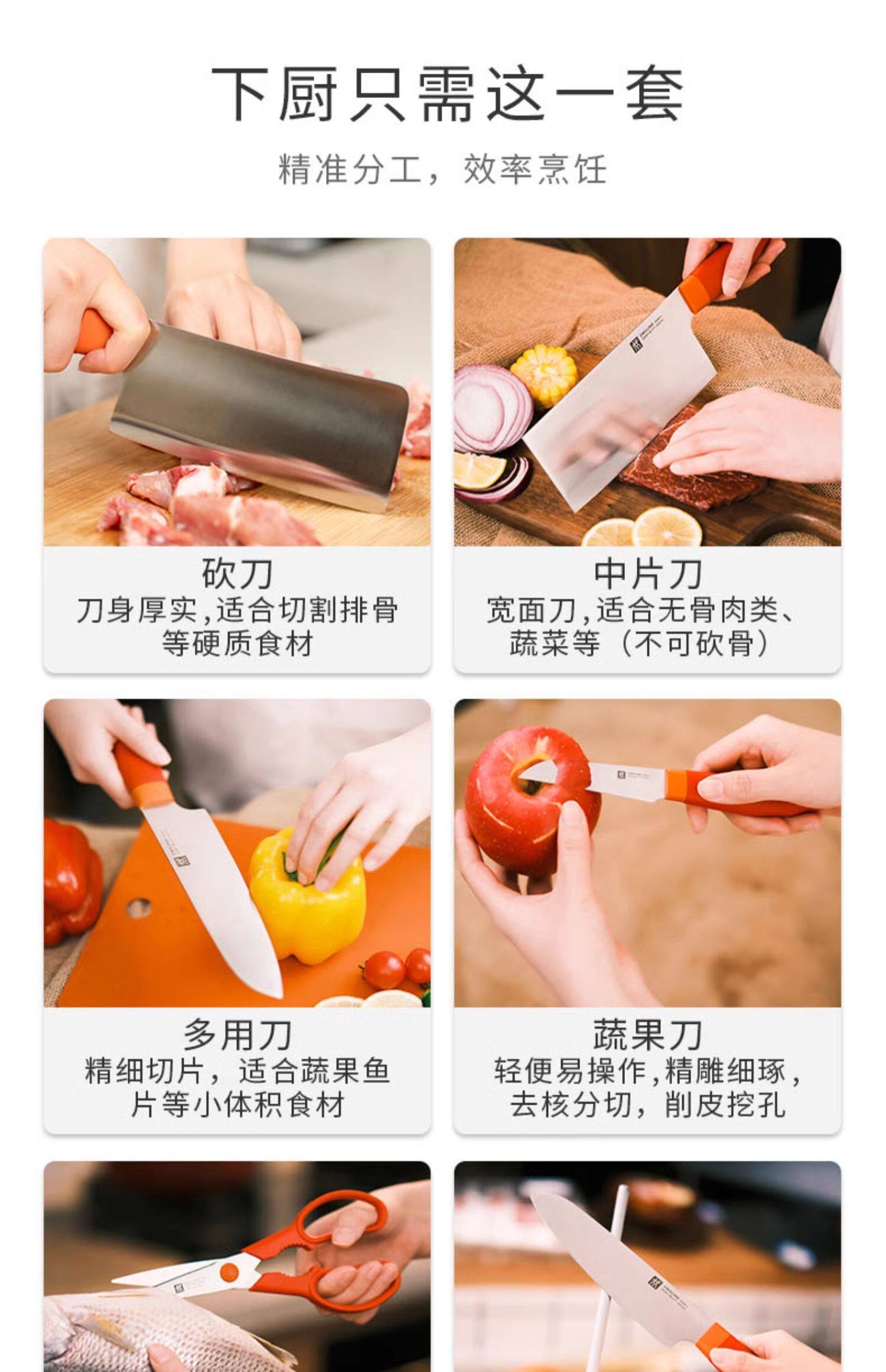 下厨只需这一套

精准分工，效率烹饪

砍刀
刀身厚实，适合切割排骨等硬质食材

中片刀
宽面刀，适合无骨肉类、蔬菜等（不可砍骨）

多用刀
精细切片，适合蔬果鱼片等小体积食材

蔬果刀
轻便易操作，精雕细琢，去核分切，削皮挖孔