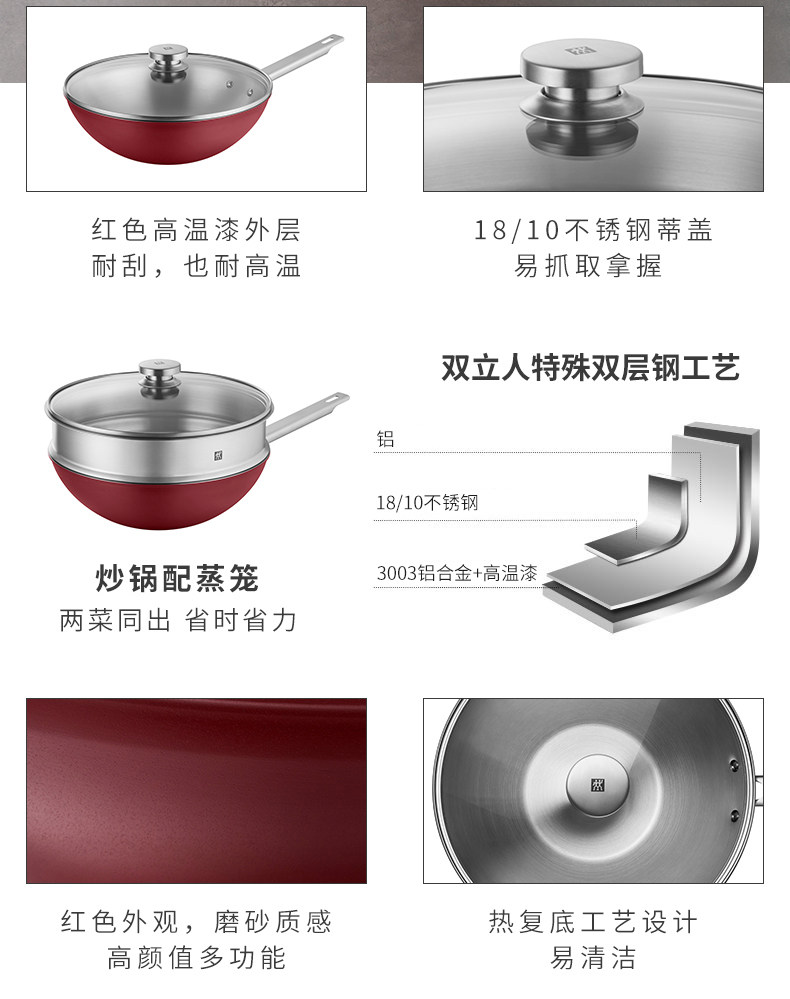 红色高温漆外层
耐刮，也耐高温

18/10不锈钢蒂盖
易抓取拿握

炒锅配蒸笼
两菜同出 省时省力

双立人特殊双层钢工艺

铝

18/10不锈钢

3003铝合金+高温漆

红色外观，磨砂质感
高颜值多功能

热复底工艺设计
易清洁