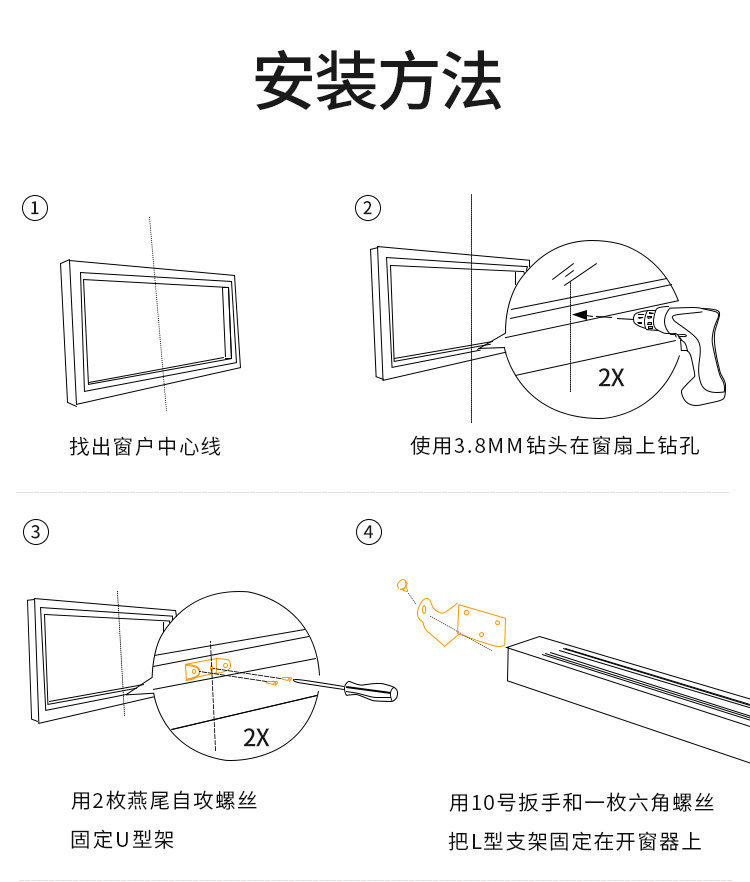 安装方法

①

找出窗户中心线

②

2X

使用3.8MM钻头在窗扇上钻孔

③

2X

用2枚燕尾自攻螺丝
固定U型架

④

用10号扳手和一枚六角螺丝
把L型支架固定在开窗器上