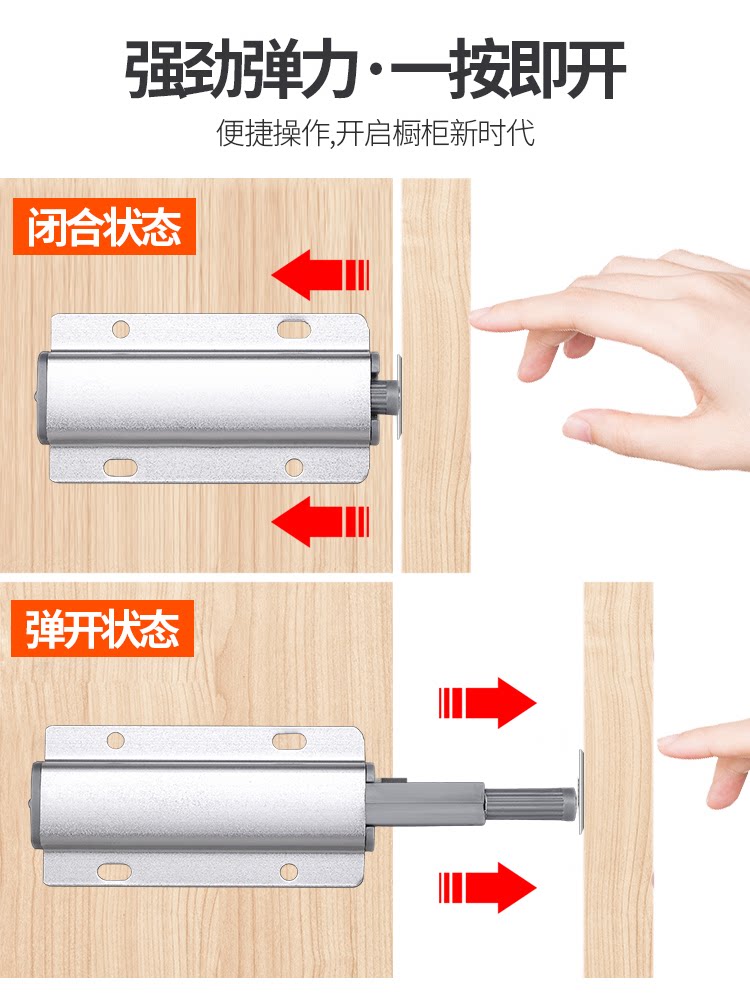 强劲弹力·一按即开

便捷操作,开启橱柜新时代

闭合状态

弹开状态