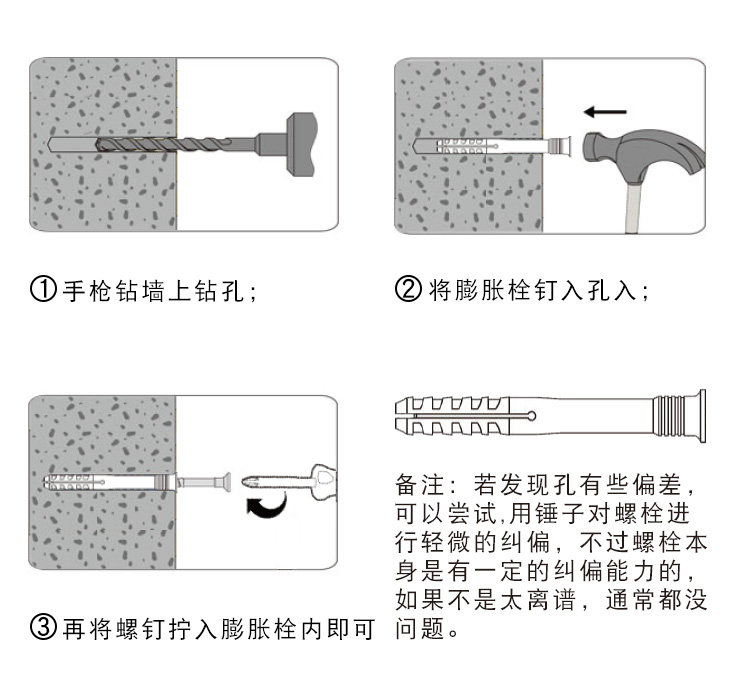 ①手枪钻墙上钻孔；

②将膨胀栓钉入孔入；

③再将螺钉拧入膨胀栓内即可

备注：若发现孔有些偏差，可以尝试,用锤子对螺栓进行轻微的纠偏，不过螺栓本身是有一定的纠偏能力的，如果不是太离谱，通常都没问题。