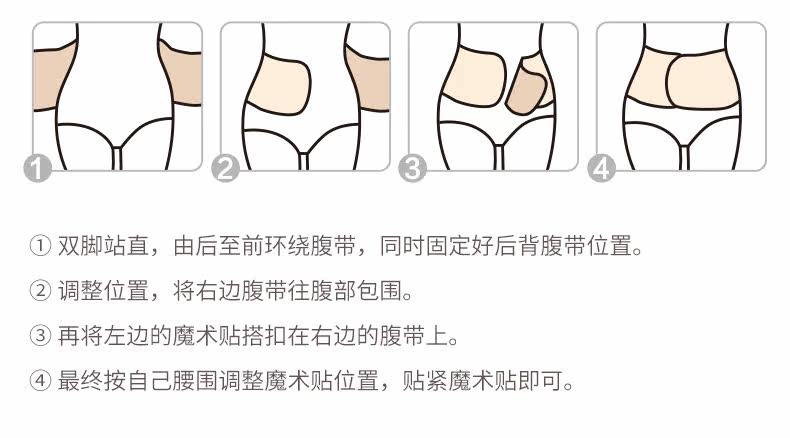 1

2

3

4

① 双脚站直，由后至前环绕腹带，同时固定好后背腹带位置。

② 调整位置，将右边腹带往腹部包围。

③ 再将左边的魔术贴搭扣在右边的腹带上。

④ 最终按自己腰围调整魔术贴位置，贴紧魔术贴即可。