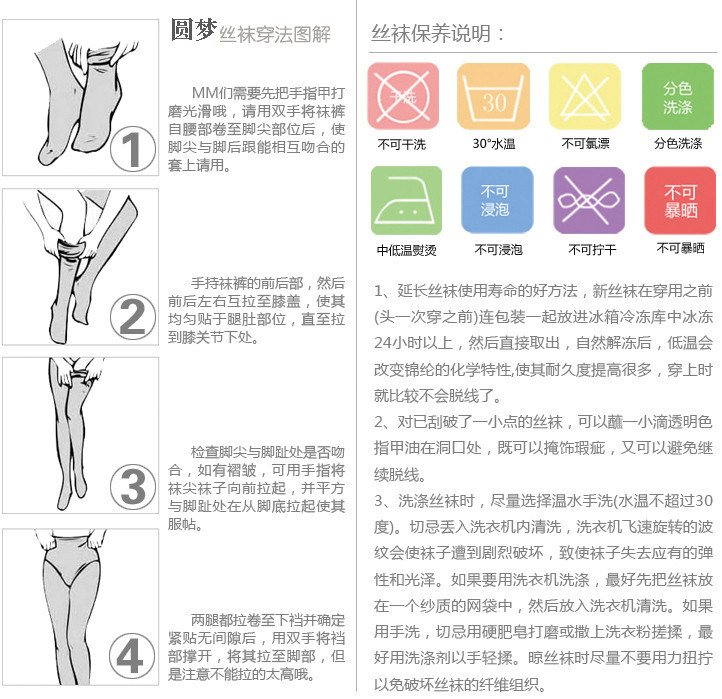 圆梦 丝袜穿法图解

1

MM们需要先把手指甲打磨光滑哦，请用双手将袜裤自腰部卷至脚尖部位后，使脚尖与脚后跟能相互吻合的套上请用。

2

手持袜裤的前后部，然后前后左右互拉至膝盖，使其均匀贴于腿肚部位，直至拉到膝关节下处。

3

检查脚尖与脚趾处是否吻合，如有褶皱，可用手指将袜尖袜子向前拉起，并平方与脚趾处在从脚底拉起使其服帖。

4

两腿都拉卷至下裆并确定紧贴无间隙后，用双手将裆部撑开，将其拉至脚部，但是注意不能拉的太高哦。

丝袜保养说明：

干洗
不可干洗

30
30°水温

不可氯漂

分色洗涤
分色洗涤

中低温熨烫

不可浸泡
不可浸泡

不可拧干

不可暴晒
不可暴晒

1、延长丝袜使用寿命的好方法，新丝袜在穿用之前(头一次穿之前)连包装一起放进冰箱冷冻库中冰冻24小时以上，然后直接取出，自然解冻后，低温会改变锦纶的化学特性,使其耐久度提高很多，穿上时就比较不会脱线了。
2、对已刮破了一小点的丝袜，可以蘸一小滴透明色指甲油在洞口处，既可以掩饰瑕疵，又可以避免继续脱线。
3、洗涤丝袜时，尽量选择温水手洗(水温不超过30度)。切忌丢入洗衣机内清洗，洗衣机飞速旋转的波纹会使袜子遭到剧烈破坏，致使袜子失去应有的弹性和光泽。如果要用洗衣机洗涤，最好先把丝袜放在一个纱质的网袋中，然后放入洗衣机清洗。如果用手洗，切忌用硬肥皂打磨或撒上洗衣粉搓揉，最好用洗涤剂以手轻揉。晾丝袜时尽量不要用力扭拧以免破坏丝袜的纤维组织。