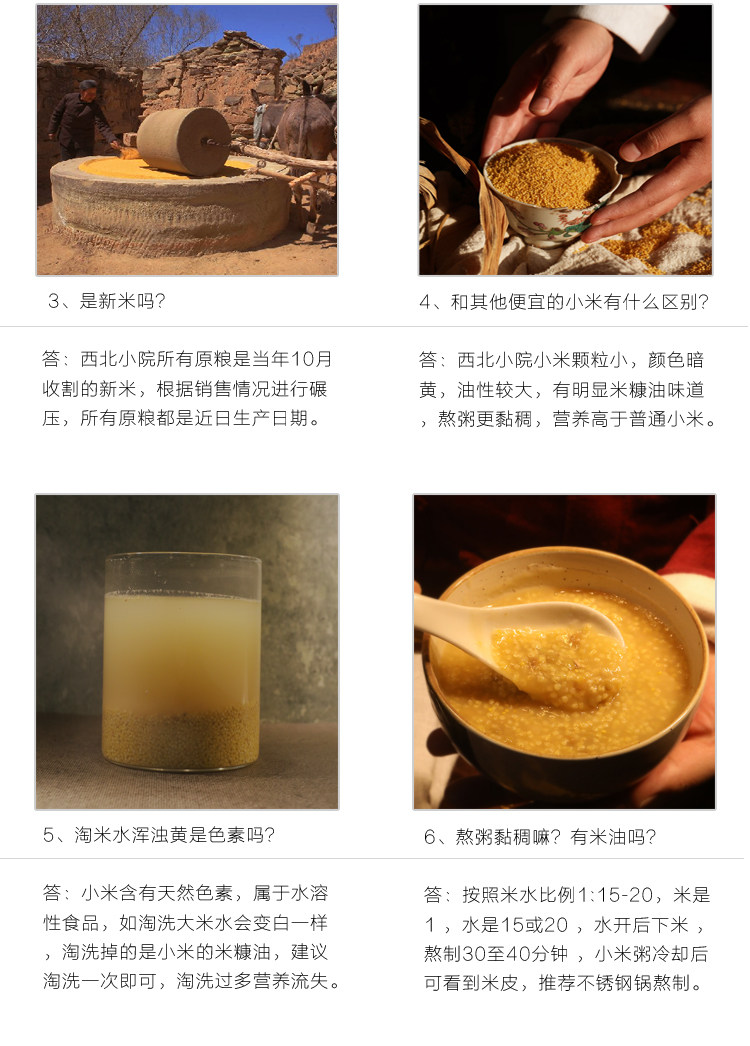 3、是新米吗?

答：西北小院所有原粮是当年10月收割的新米，根据销售情况进行碾压，所有原粮都是近日生产日期。

4、和其他便宜的小米有什么区别?

答：西北小院小米颗粒小，颜色暗黄，油性较大，有明显米糠油味道，熬粥更黏稠，营养高于普通小米。

5、淘米水浑浊黄是色素吗?

答：小米含有天然色素，属于水溶性食品，如淘洗大米水会变白一样，淘洗掉的是小米的米糠油，建议淘洗一次即可，淘洗过多营养流失。

6、熬粥黏稠嘛？有米油吗?

答：按照米水比例1:15-20，米是1，水是15或20，水开后下米，熬制30至40分钟，小米粥冷却后可看到米皮，推荐不锈钢锅熬制。