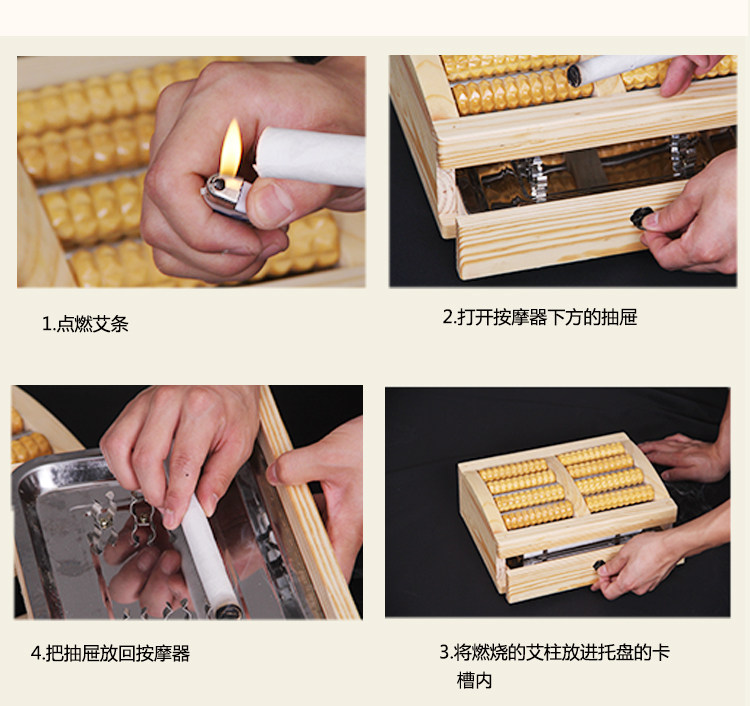 1.点燃艾条

2.打开按摩器下方的抽屉

4.把抽屉放回按摩器

3.将燃烧的艾柱放进托盘的卡槽内