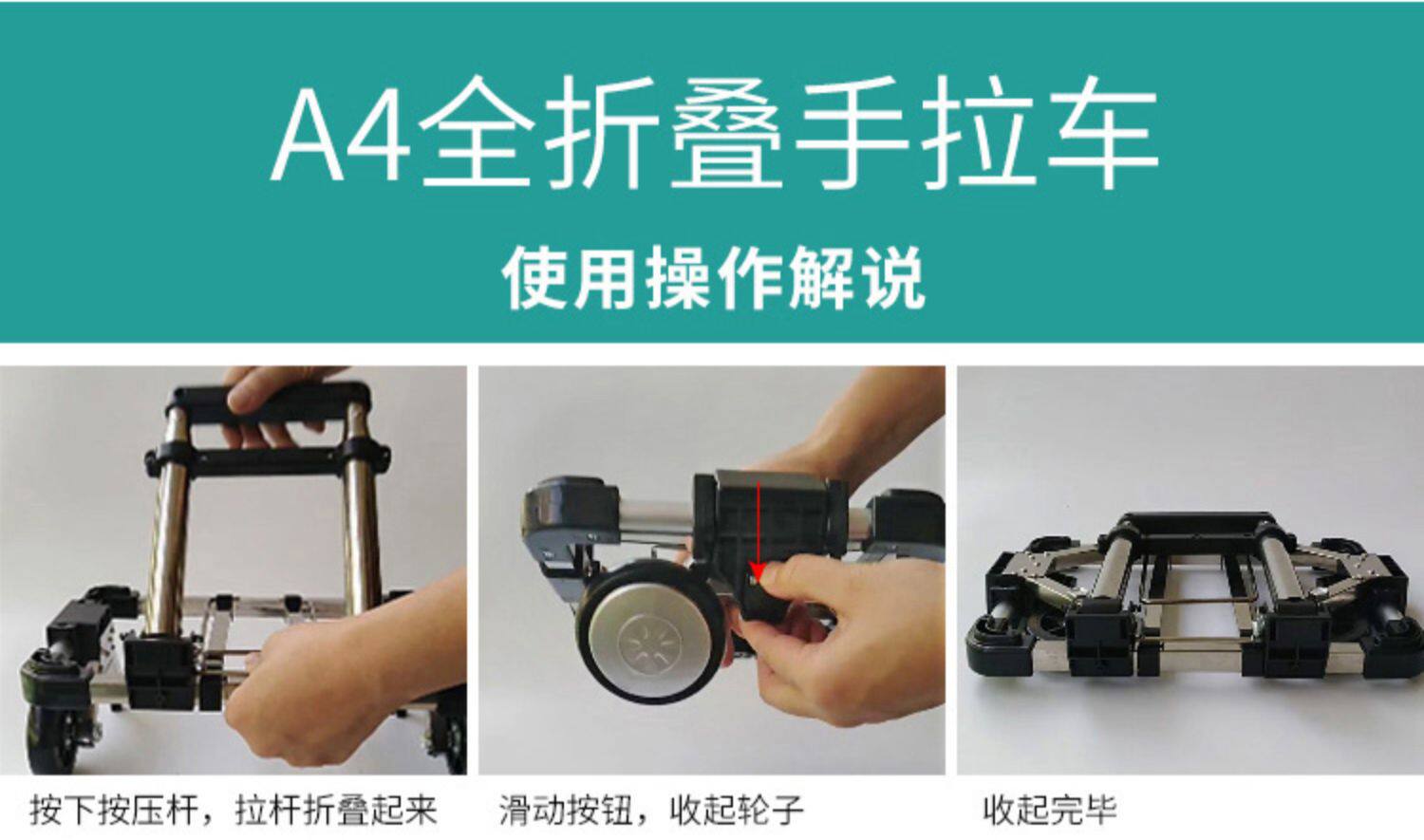 A4全折叠手拉车

使用操作解说

按下按压杆，拉杆折叠起来

滑动按钮，收起轮子

收起完毕