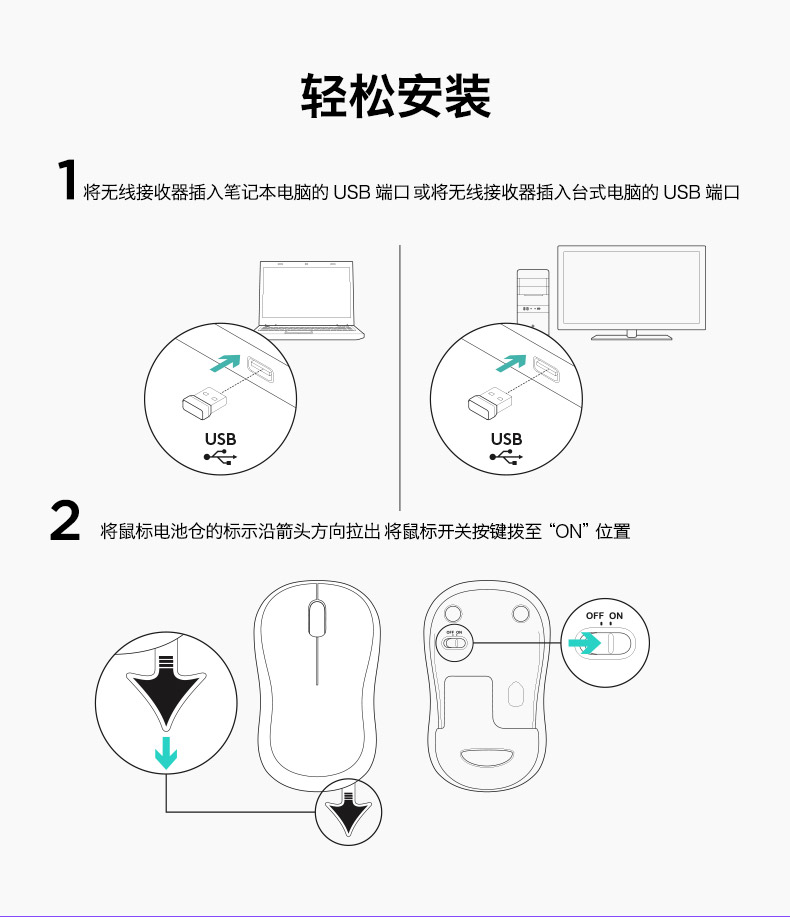 轻松安装

1 将无线接收器插入笔记本电脑的 USB 端口 或将无线接收器插入台式电脑的 USB 端口

USB

USB

2 将鼠标电池仓的标示沿箭头方向拉出 将鼠标开关按键拨至 “ON” 位置

OFF ON

OFF ON