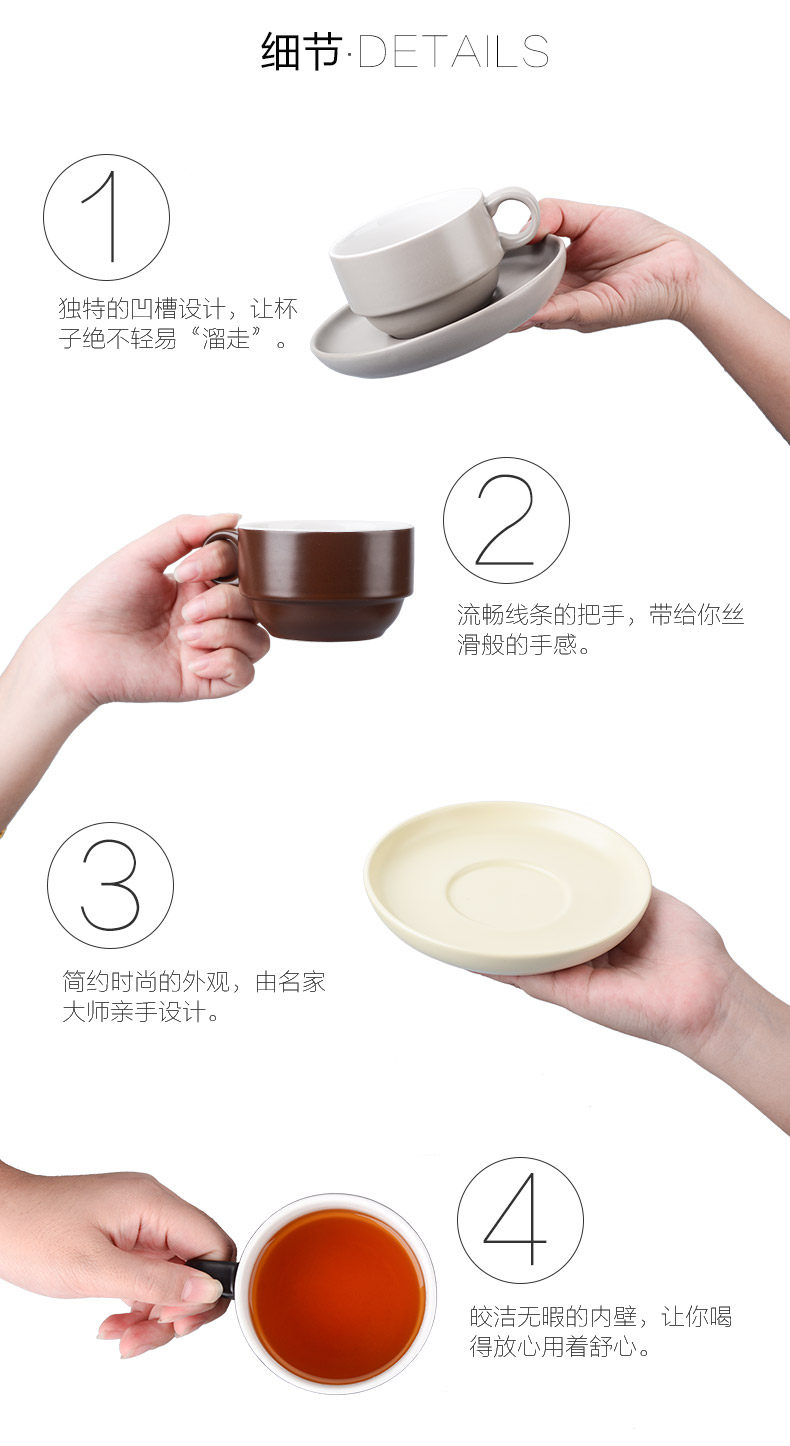 细节·DETAILS

1

独特的凹槽设计，让杯子绝不轻易“溜走”。

2

流畅线条的把手，带给你丝滑般的手感。

3

简约时尚的外观，由名家大师亲手设计。

4

皎洁无暇的内壁，让你喝得放心用着舒心。