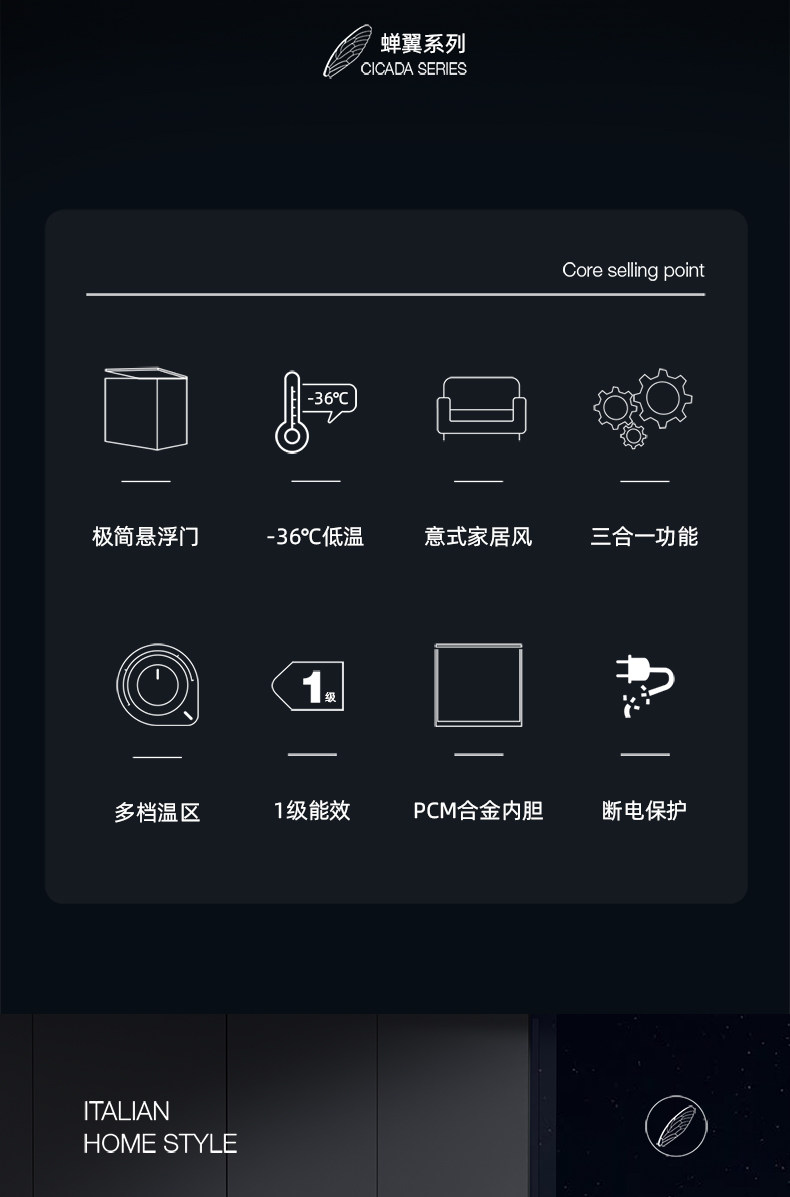 蝉翼系列
CICADA SERIES

Core selling point

-36℃

极简悬浮门

-36℃低温

意式家居风

三合一功能

1级

多档温区

1级能效

PCM合金内胆

断电保护

ITALIAN
HOME STYLE