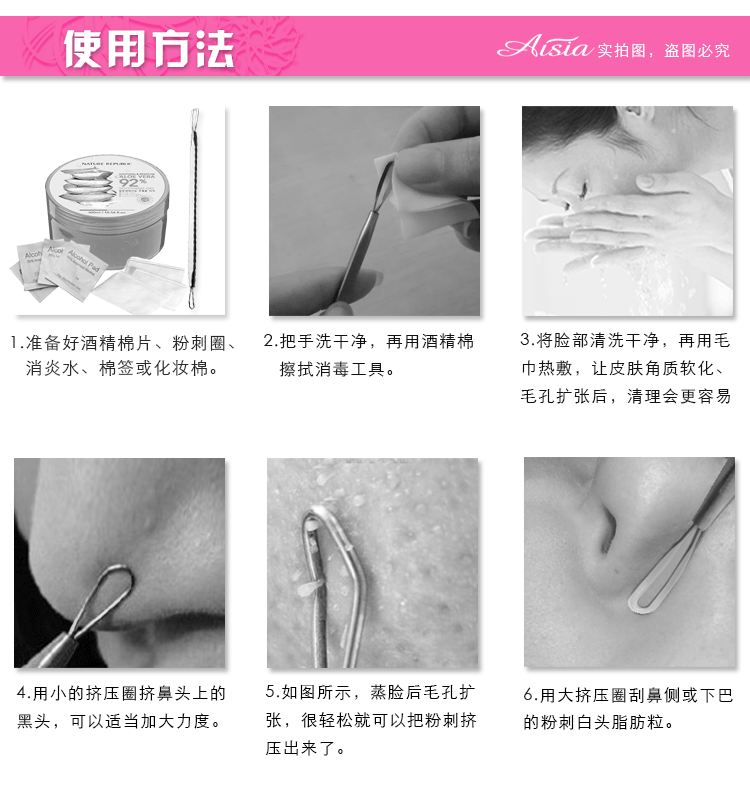 使用方法

Aisia 实拍图，盗图必究

NATURE REPUBLIC
ALOE VERA
92%

Alcohol Pad
Alcohol Pad

1.准备好酒精棉片、粉刺圈、消炎水、棉签或化妆棉。

2.把手洗干净，再用酒精棉擦拭消毒工具。

3.将脸部清洗干净，再用毛巾热敷，让皮肤角质软化、毛孔扩张后，清理会更容易

4.用小的挤压圈挤鼻头上的黑头，可以适当加大力度。

5.如图所示，蒸脸后毛孔扩张，很轻松就可以把粉刺挤压出来了。

6.用大挤压圈刮鼻侧或下巴的粉刺白头脂肪粒。