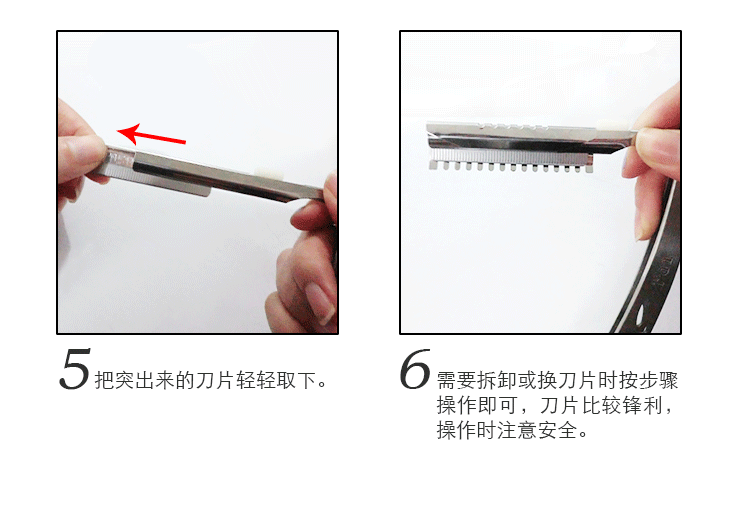 5 把突出来的刀片轻轻取下。

6 需要拆卸或换刀片时按步骤操作即可，刀片比较锋利，操作时注意安全。