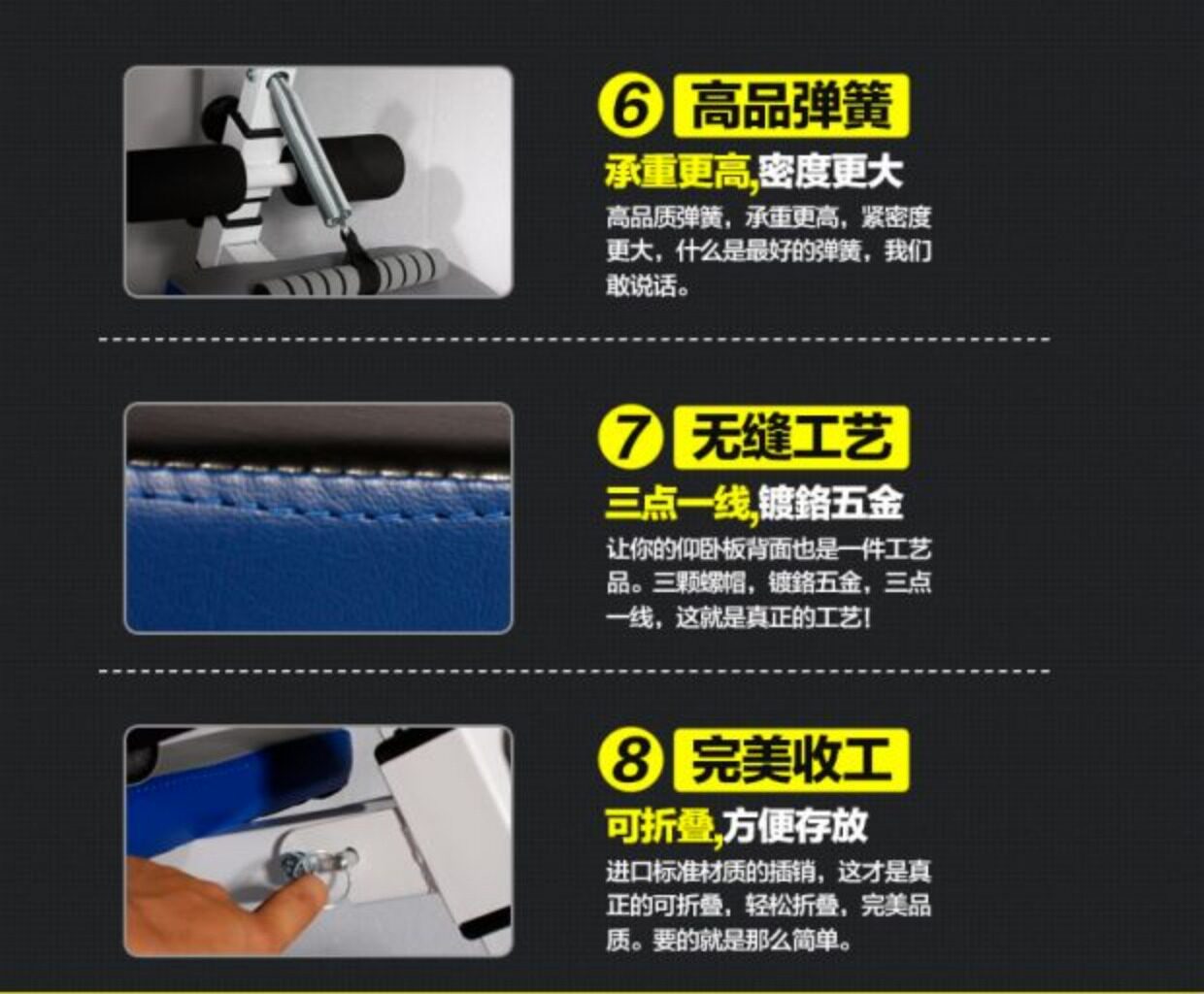 6 高品弹簧

承重更高,密度更大

高品质弹簧，承重更高，紧密度更大，什么是最好的弹簧，我们敢说话。

7 无缝工艺

三点一线,镀铬五金

让你的仰卧板背面也是一件工艺品。三颗螺帽，镀铬五金，三点一线，这就是真正的工艺！

8 完美收工

可折叠,方便存放

进口标准材质的插销，这才是真正的可折叠，轻松折叠，完美品质。要的就是那么简单。