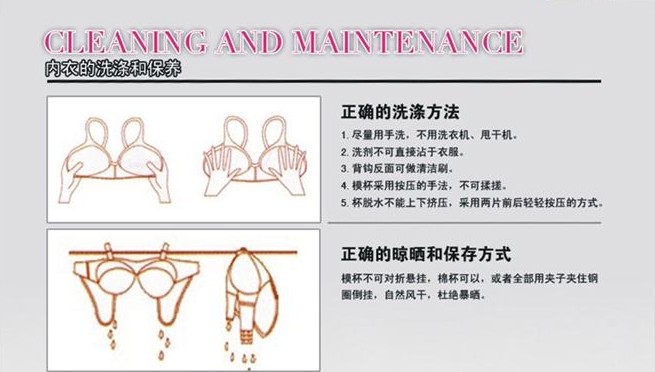 CLEANING AND MAINTENANCE
内衣的洗涤和保养

正确的洗涤方法

1. 尽量用手洗，不用洗衣机、甩干机。
2. 洗剂不可直接沾于衣服。
3. 背钩反面可做清洁刷。
4. 模杯采用按压的手法，不可揉搓。
5. 杯脱水不能上下挤压，采用两片前后轻轻按压的方式。

正确的晾晒和保存方式

模杯不可对折悬挂，棉杯可以，或者全部用夹子夹住钢圈倒挂，自然风干，杜绝暴晒。