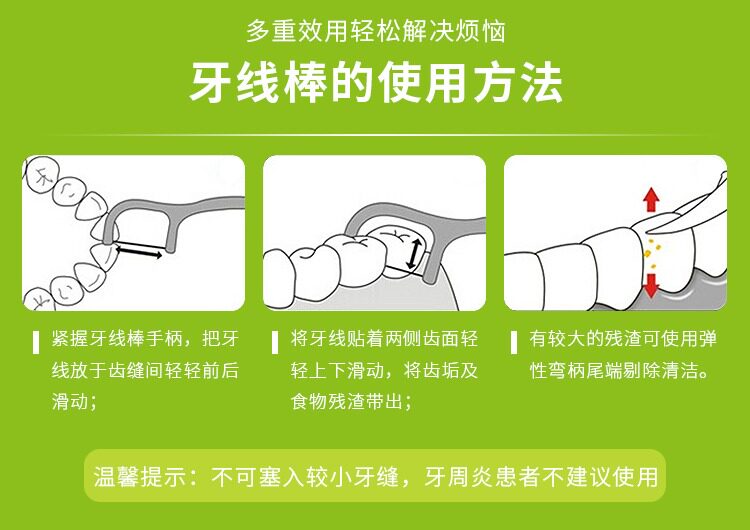 多重效用轻松解决烦恼

牙线棒的使用方法

紧握牙线棒手柄，把牙线放于齿缝间轻轻前后滑动；

将牙线贴着两侧齿面轻轻上下滑动，将齿垢及食物残渣带出；

有较大的残渣可使用弹性弯柄尾端剔除清洁。

温馨提示：不可塞入较小牙缝，牙周炎患者不建议使用