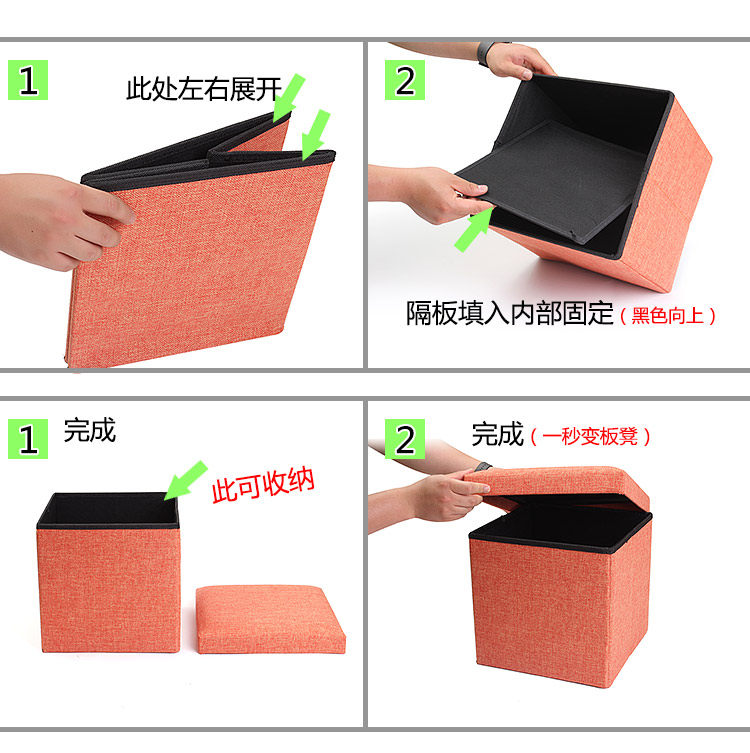 1
此处左右展开

2
隔板填入内部固定（黑色向上）

1
完成
此可收纳

2
完成（一秒变板凳）