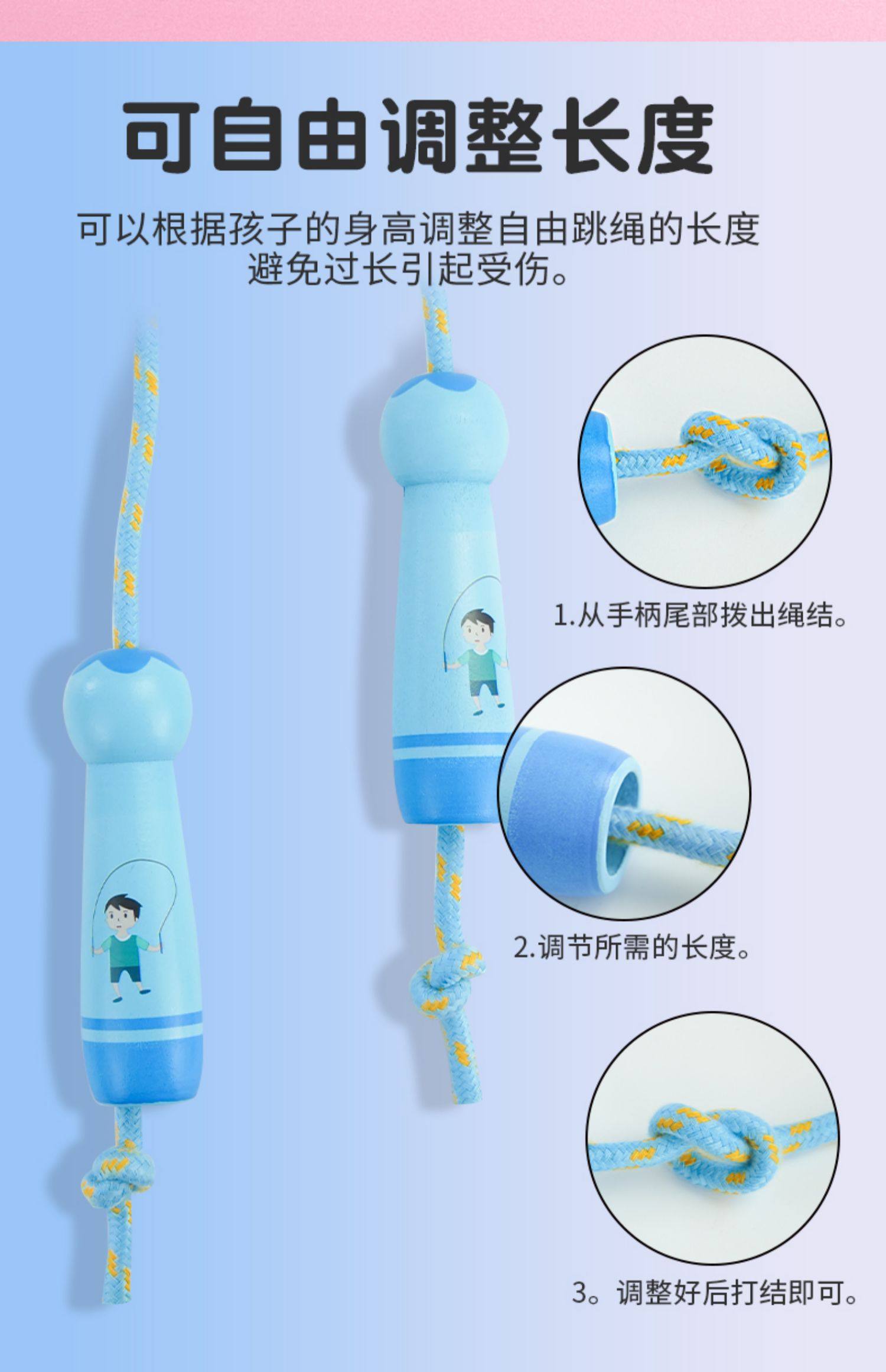 可自由调整长度

可以根据孩子的身高调整自由跳绳的长度
避免过长引起受伤。

1.从手柄尾部拨出绳结。

2.调节所需的长度。

3。调整好后打结即可。