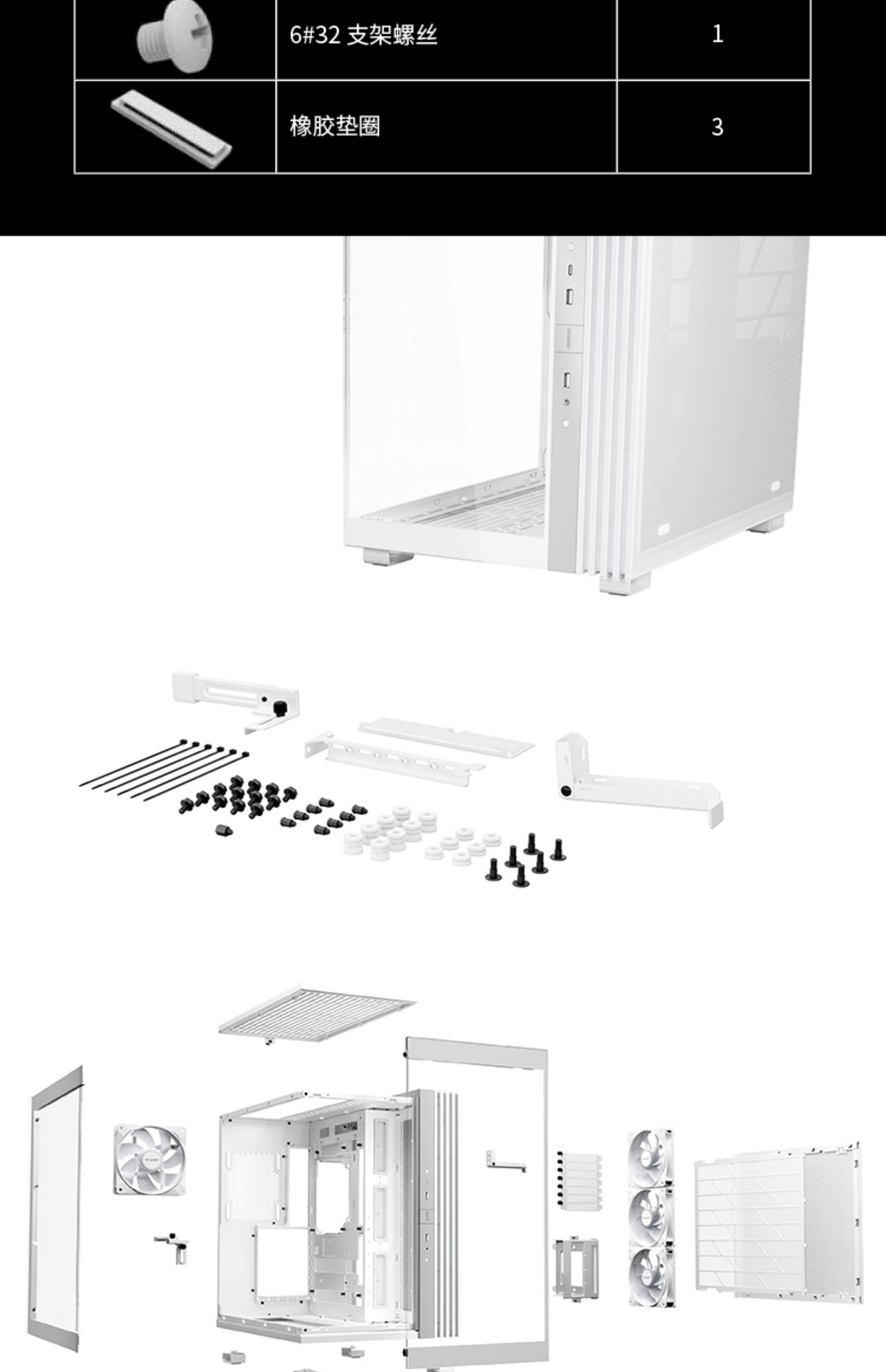 |  | 6#32 支架螺丝 | 1 |
|---|---|---|
|  | 橡胶垫圈 | 3 |