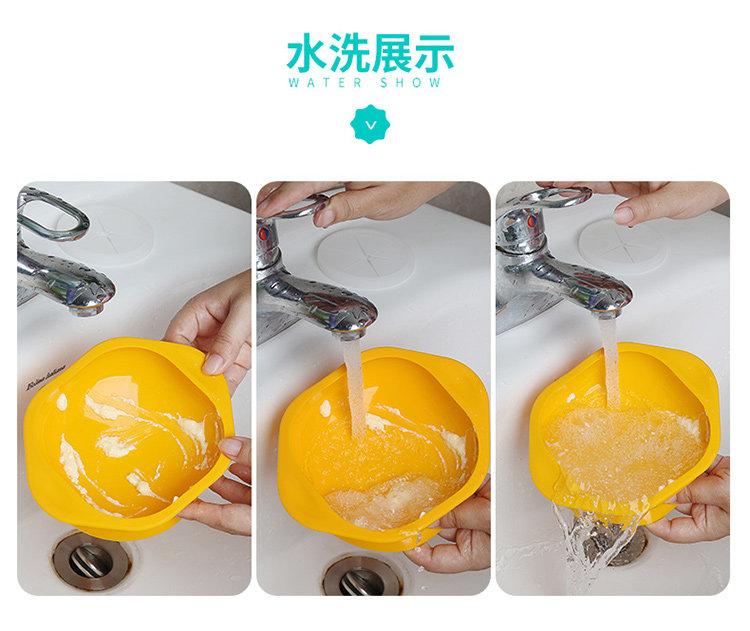 水洗展示
WATER SHOW