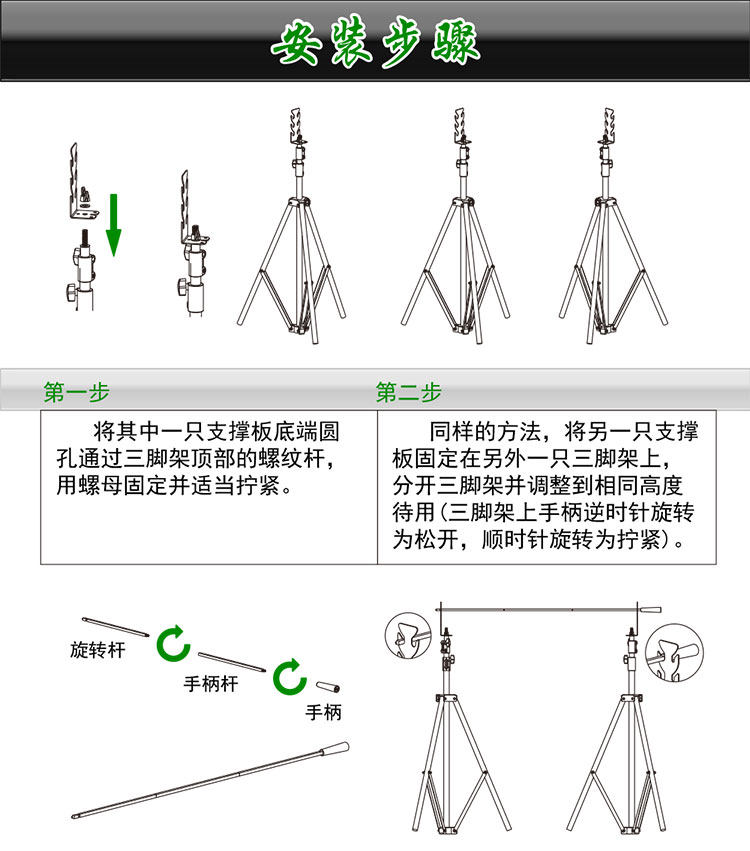 安装步骤

第一步

将其中一只支撑板底端圆孔通过三脚架顶部的螺纹杆，用螺母固定并适当拧紧。

第二步

同样的方法，将另一只支撑板固定在另外一只三脚架上，分开三脚架并调整到相同高度待用（三脚架上手柄逆时针旋转为松开，顺时针旋转为拧紧）。

旋转杆

手柄杆

手柄