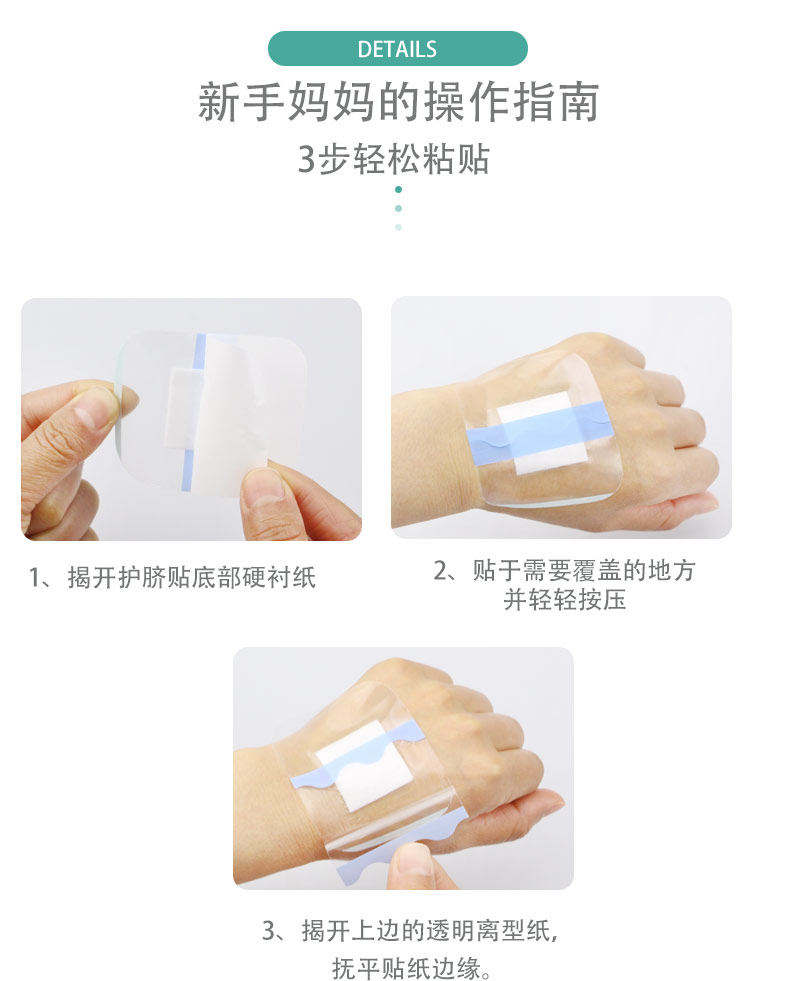 DETAILS

新手妈妈的操作指南

3步轻松粘贴

1、揭开护脐贴底部硬衬纸

2、贴于需要覆盖的地方并轻轻按压

3、揭开上边的透明离型纸，抚平贴纸边缘。