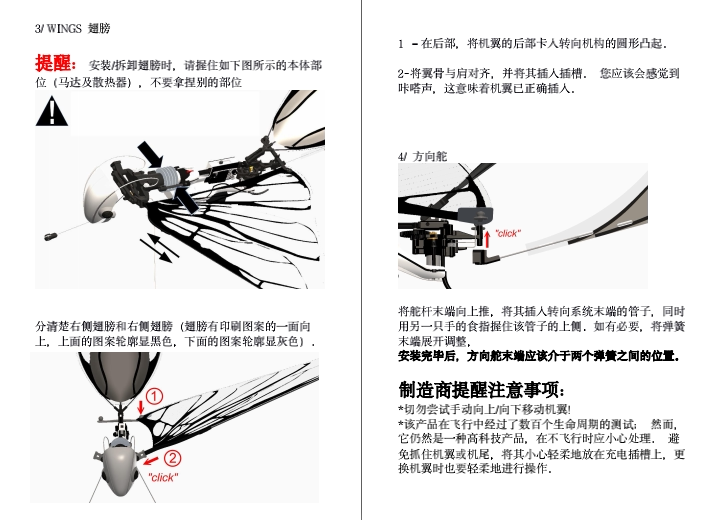 3/ WINGS 翅膀

提醒： 安装/拆卸翅膀时，请握住如下图所示的本体部位（马达及散热器），不要拿捏别的部位

分清楚右侧翅膀和右侧翅膀（翅膀有印刷图案的一面向上，上面的图案轮廓显黑色，下面的图案轮廓显灰色）.

1

2

"click"

1 －在后部，将机翼的后部卡入转向机构的圆形凸起.

2-将翼骨与肩对齐，并将其插入插槽． 您应该会感觉到咔嗒声，这意味着机翼已正确插入.

4/ 方向舵

"click"

将舵杆末端向上推，将其插入转向系统末端的管子，同时用另一只手的食指握住该管子的上侧．如有必要，将弹簧末端展开调整，

安装完毕后，方向舵末端应该介于两个弹簧之间的位置.

制造商提醒注意事项：

*切勿尝试手动向上/向下移动机翼!

*该产品在飞行中经过了数百个生命周期的测试； 然而，它仍然是一种高科技产品，在不飞行时应小心处理． 避免抓住机翼或机尾，将其小心轻柔地放在充电插槽上，更换机翼时也要轻柔地进行操作.