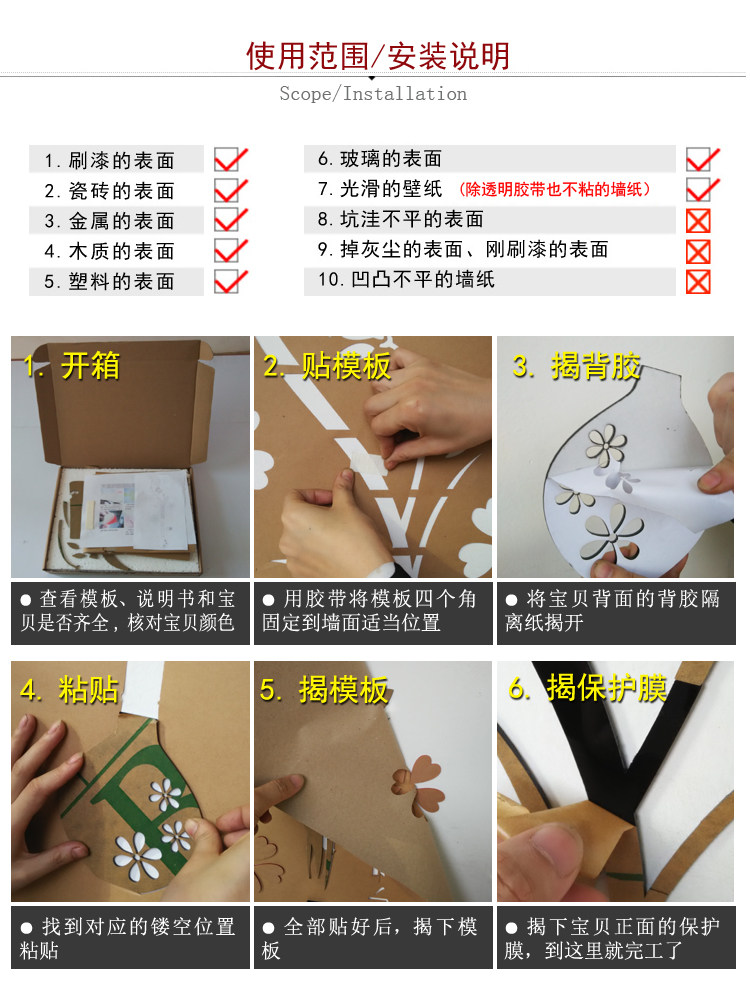 使用范围/安装说明

Scope/Installation

1. 刷漆的表面
2. 瓷砖的表面
3. 金属的表面
4. 木质的表面
5. 塑料的表面

6. 玻璃的表面
7. 光滑的壁纸 （除透明胶带也不粘的墙纸）
8. 坑洼不平的表面
9. 掉灰尘的表面、刚刷漆的表面
10. 凹凸不平的墙纸

1. 开箱

● 查看模板、说明书和宝贝是否齐全，核对宝贝颜色

2. 贴模板

● 用胶带将模板四个角固定到墙面适当位置

3. 揭背胶

● 将宝贝背面的背胶隔离纸揭开

4. 粘贴

● 找到对应的镂空位置粘贴

5. 揭模板

● 全部贴好后，揭下模板

6. 揭保护膜

● 揭下宝贝正面的保护膜，到这里就完工了