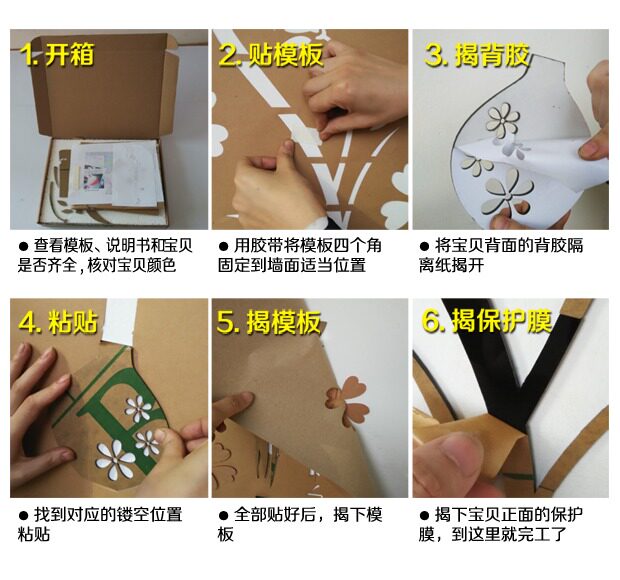 1. 开箱

● 查看模板、说明书和宝贝是否齐全，核对宝贝颜色

2. 贴模板

● 用胶带将模板四个角固定到墙面适当位置

3. 揭背胶

● 将宝贝背面的背胶隔离纸揭开

4. 粘贴

● 找到对应的镂空位置粘贴

5. 揭模板

● 全部贴好后，揭下模板

6. 揭保护膜

● 揭下宝贝正面的保护膜，到这里就完工了