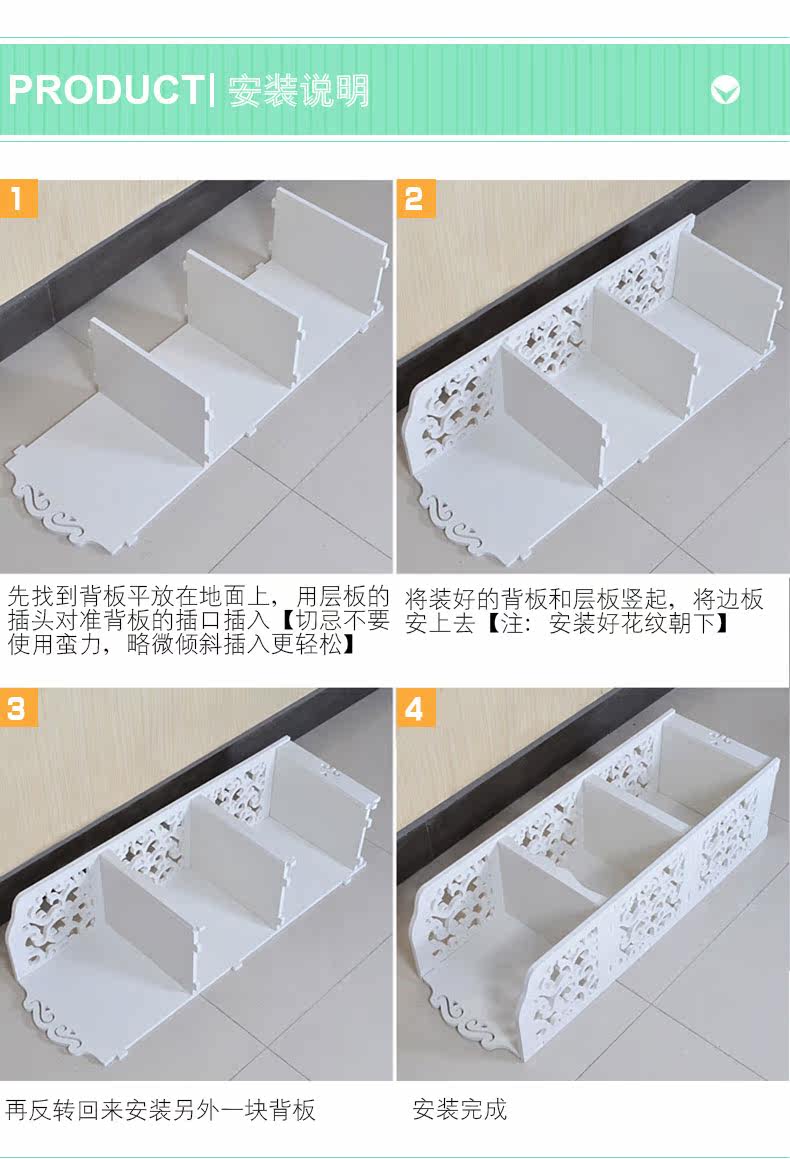 PRODUCT| 安装说明

1

先找到背板平放在地面上，用层板的插头对准背板的插口插入【切忌不要使用蛮力，略微倾斜插入更轻松】

2

将装好的背板和层板竖起，将边板安上去【注：安装好花纹朝下】

3

再反转回来安装另外一块背板

4

安装完成