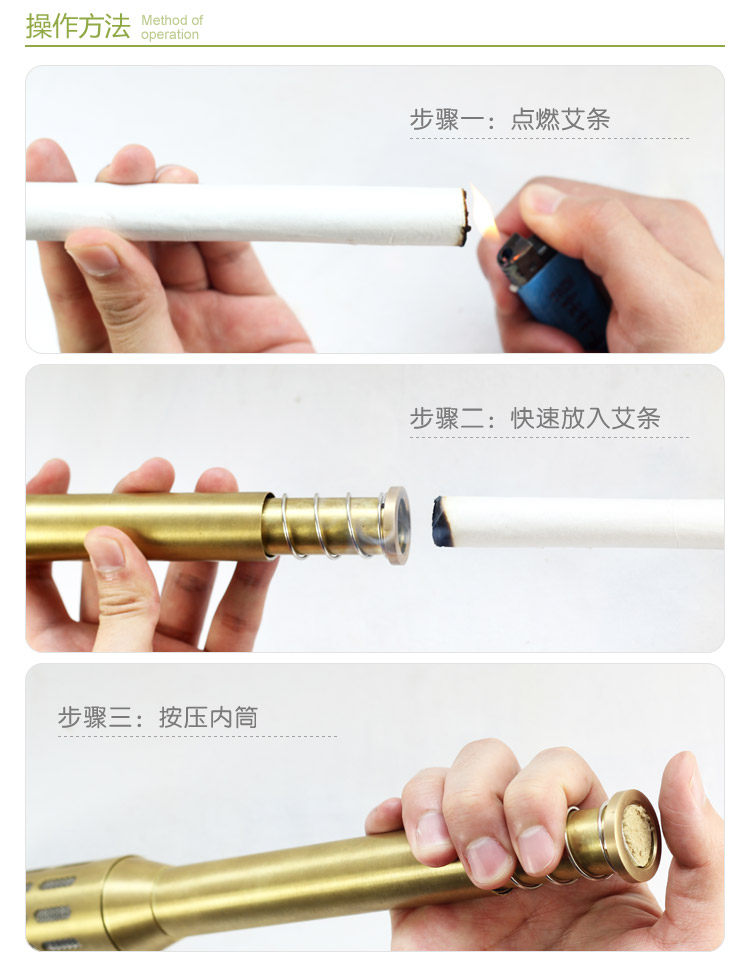 操作方法 Method of operation

步骤一：点燃艾条

步骤二：快速放入艾条

步骤三：按压内筒