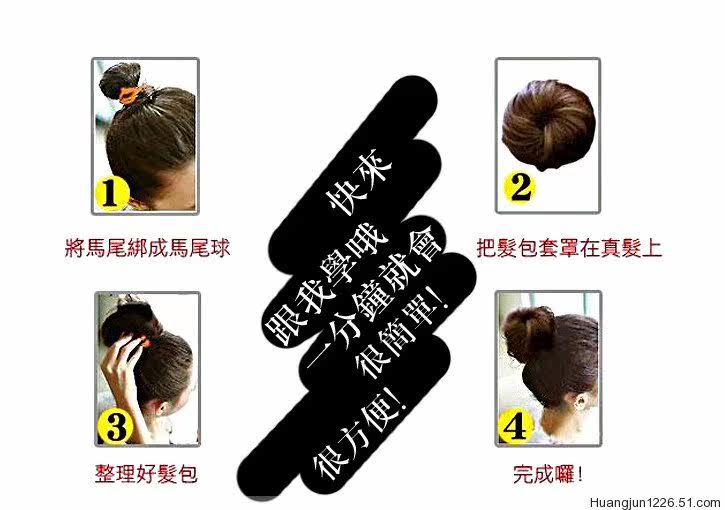 1
將馬尾綁成馬尾球

2
把髮包套罩在真髮上

快來
跟我學哦
一分鐘就會
很簡單!
很方便!

3
整理好髮包

4
完成囉!

Huangjun1226.51.com