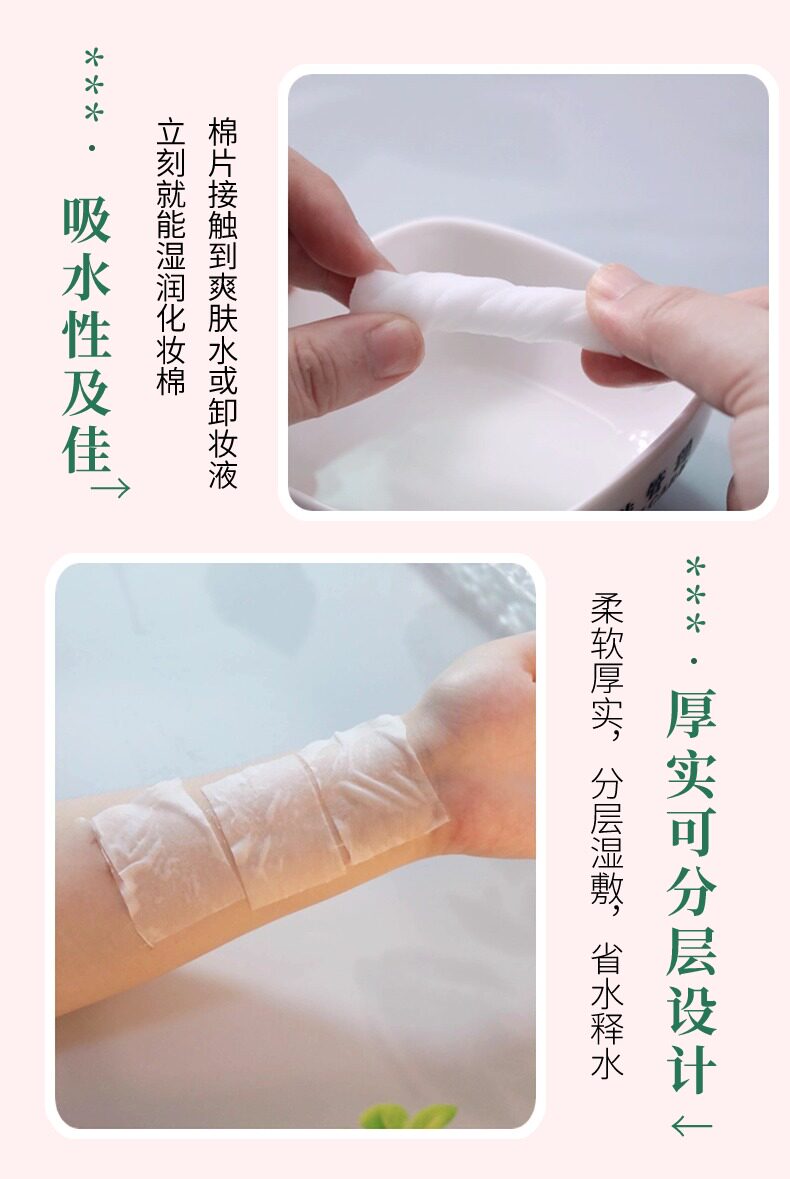 ***·
吸水性及佳→

棉片接触到爽肤水或卸妆液
立刻就能湿润化妆棉

***·
厚实可分层设计←

柔软厚实，分层湿敷，省水释水