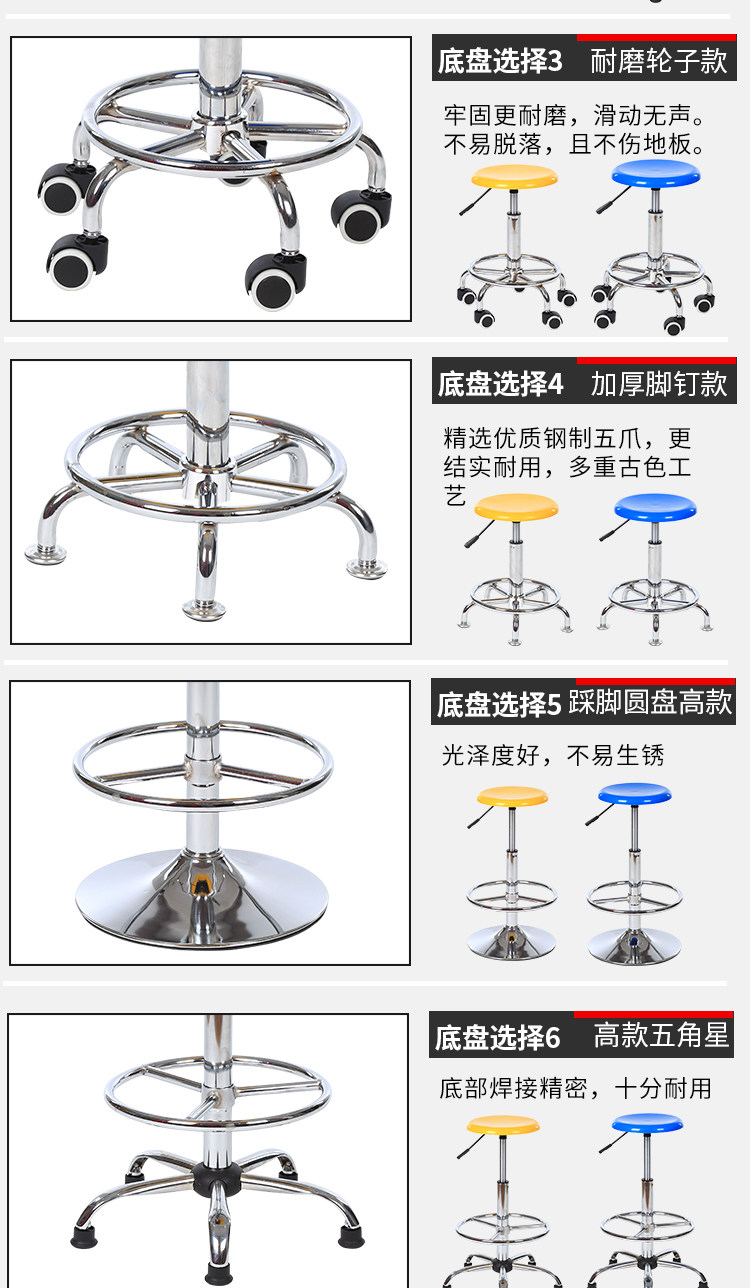 底盘选择3 耐磨轮子款

牢固更耐磨，滑动无声。不易脱落，且不伤地板。

底盘选择4 加厚脚钉款

精选优质钢制五爪，更结实耐用，多重古色工艺

底盘选择5 踩脚圆盘高款

光泽度好，不易生锈

底盘选择6 高款五角星

底部焊接精密，十分耐用