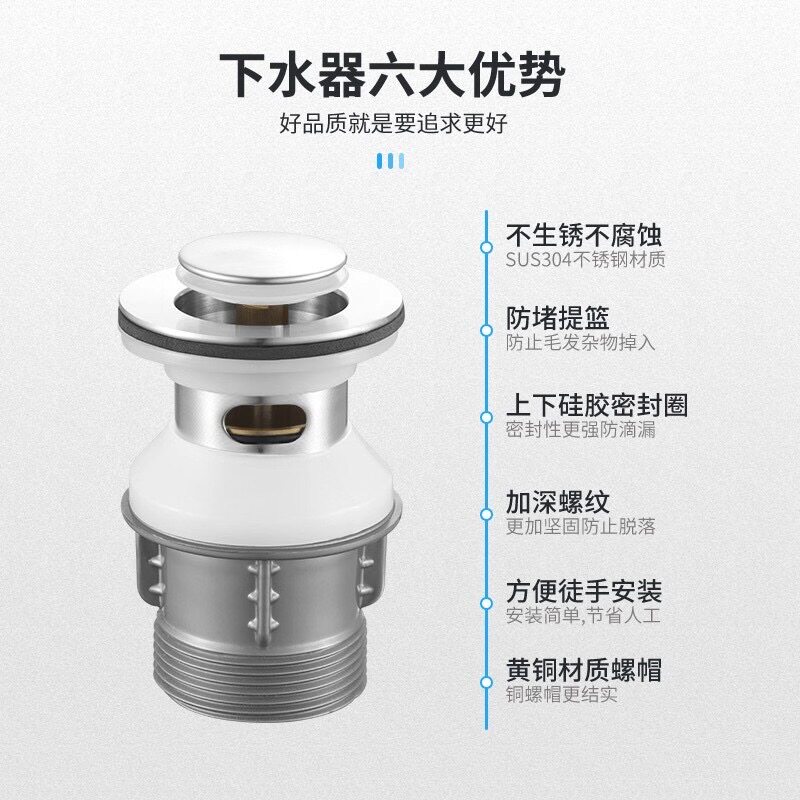 下水器六大优势
好品质就是要追求更好

不生锈不腐蚀
SUS304不锈钢材质

防堵提篮
防止毛发杂物掉入

上下硅胶密封圈
密封性更强防滴漏

加深螺纹
更加坚固防止脱落

方便徒手安装
安装简单,节省人工

黄铜材质螺帽
铜螺帽更结实