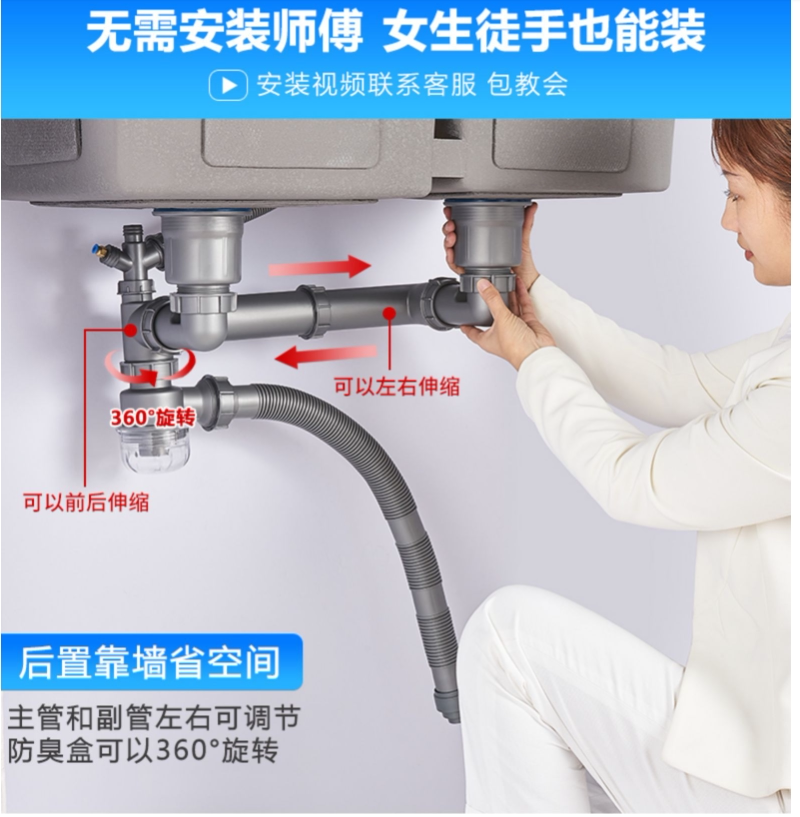 无需安装师傅 女生徒手也能装

安装视频联系客服 包教会

可以左右伸缩

360°旋转

可以前后伸缩

后置靠墙省空间

主管和副管左右可调节
防臭盒可以360°旋转