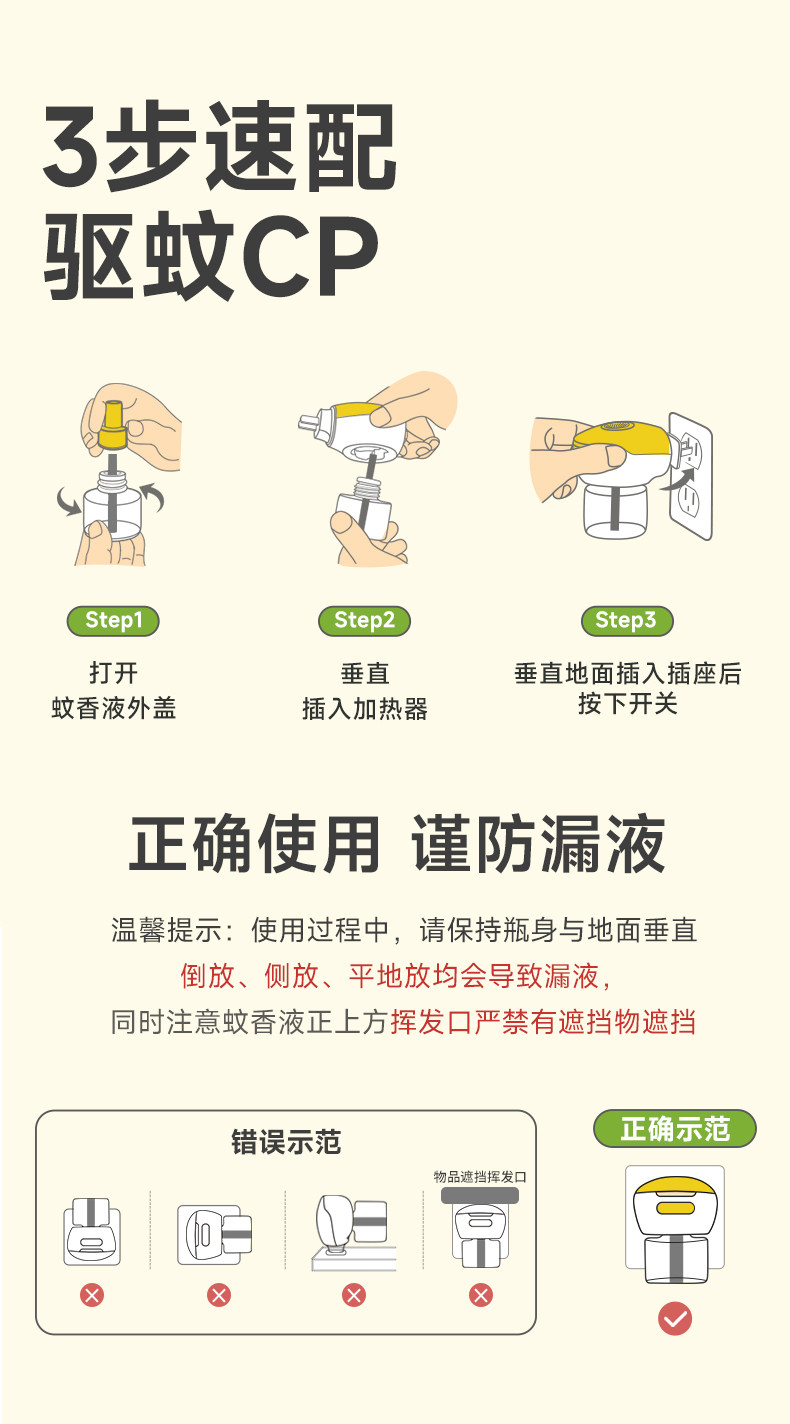 3步速配
驱蚊CP

Step1
打开
蚊香液外盖

Step2
垂直
插入加热器

Step3
垂直地面插入插座后
按下开关

正确使用 谨防漏液

温馨提示：使用过程中，请保持瓶身与地面垂直
倒放、侧放、平地放均会导致漏液，
同时注意蚊香液正上方挥发口严禁有遮挡物遮挡

错误示范

物品遮挡挥发口

正确示范