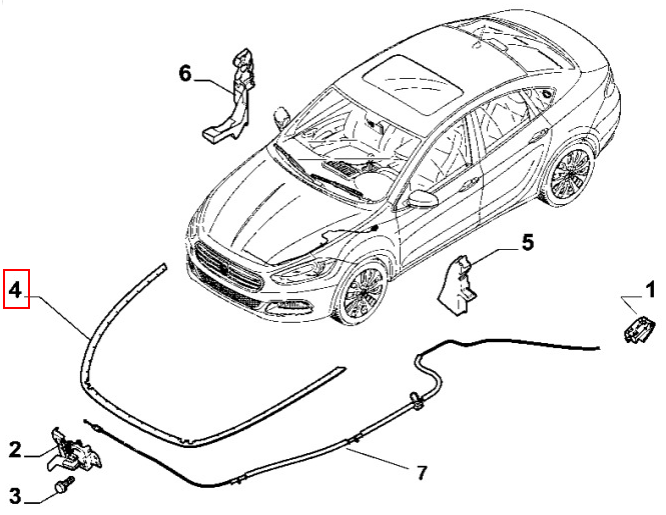 6
5
4
1
2
3
7