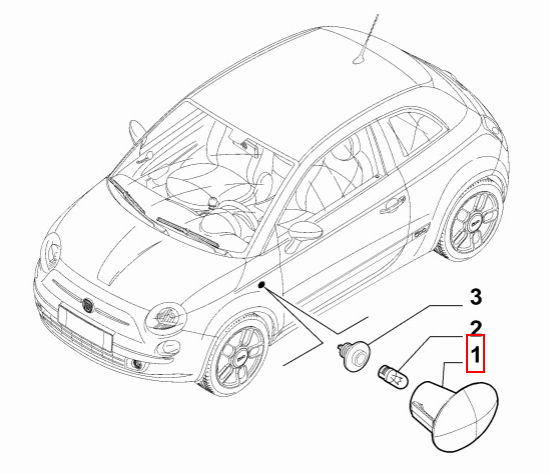 3
2
1