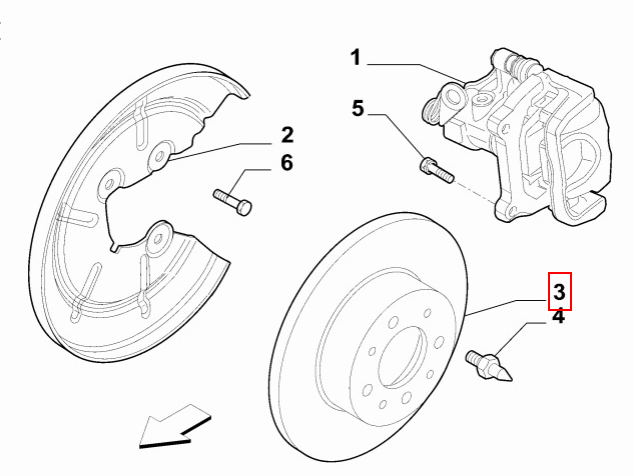 1
5
2
6
3
4