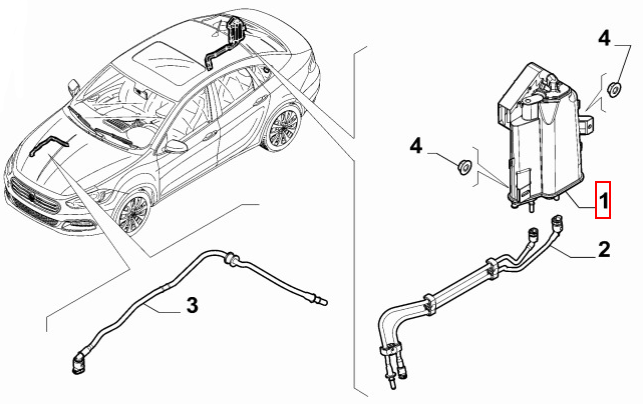 4
4
1
2
3