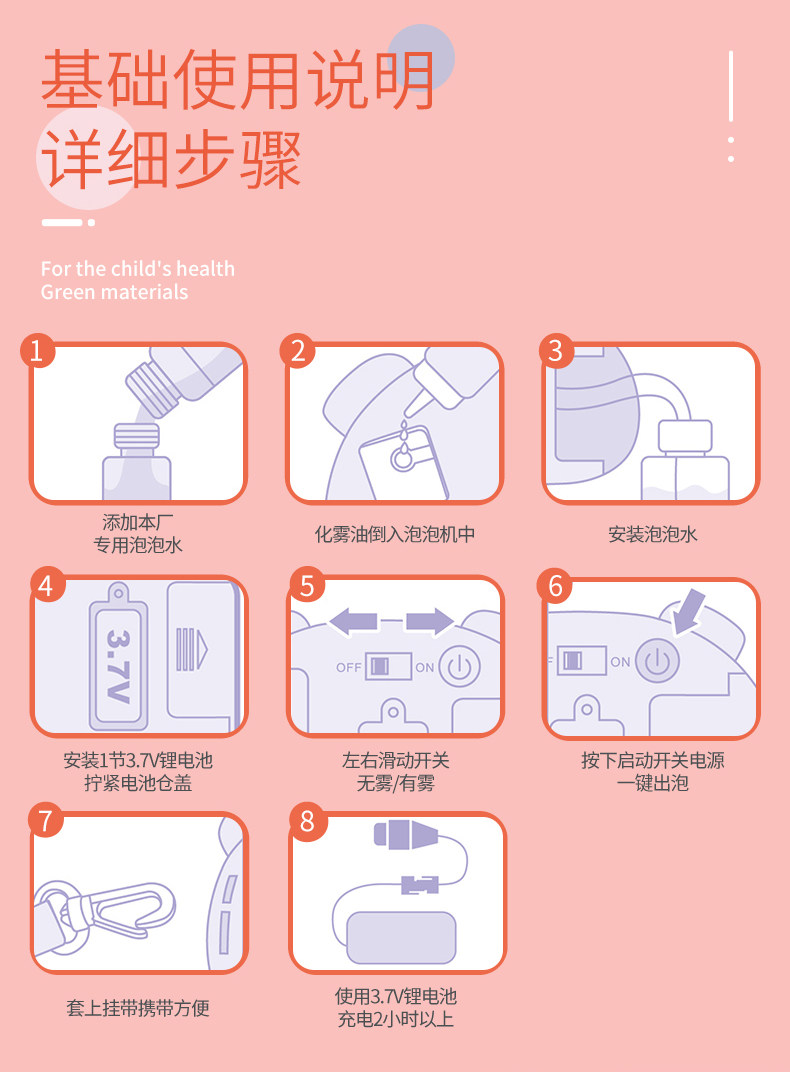 基础使用说明
详细步骤

For the child's health
Green materials

1
添加本厂
专用泡泡水

2
化雾油倒入泡泡机中

3
安装泡泡水

4
3.7V
安装1节3.7V锂电池
拧紧电池仓盖

5
OFF ON
左右滑动开关
无雾/有雾

6
F ON
按下启动开关电源
一键出泡

7
套上挂带携带方便

8
使用3.7V锂电池
充电2小时以上