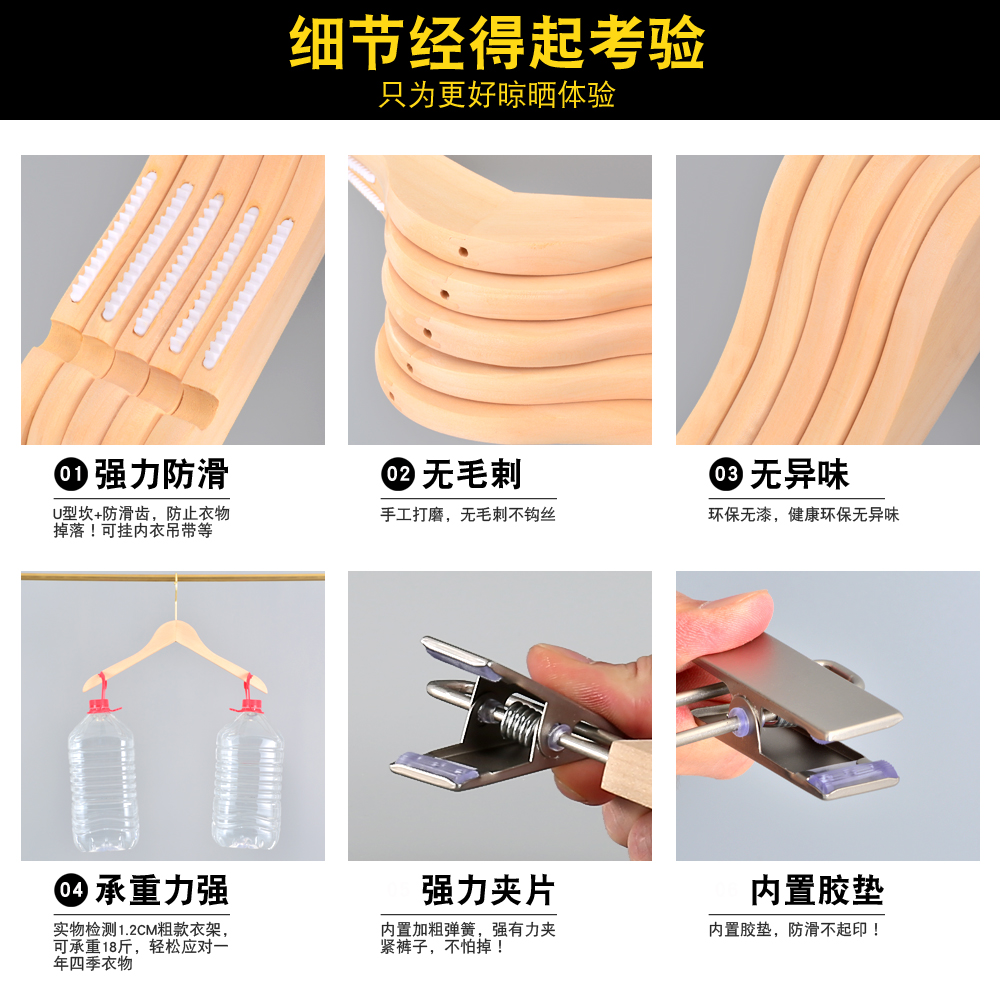 细节经得起考验
只为更好晾晒体验

01 强力防滑
U型坎+防滑齿，防止衣物掉落！可挂内衣吊带等

02 无毛刺
手工打磨，无毛刺不钩丝

03 无异味
环保无漆，健康环保无异味

04 承重力强
实物检测1.2CM粗款衣架，可承重18斤，轻松应对一年四季衣物

强力夹片
内置加粗弹簧，强有力夹紧裤子，不怕掉！

内置胶垫
内置胶垫，防滑不起印！